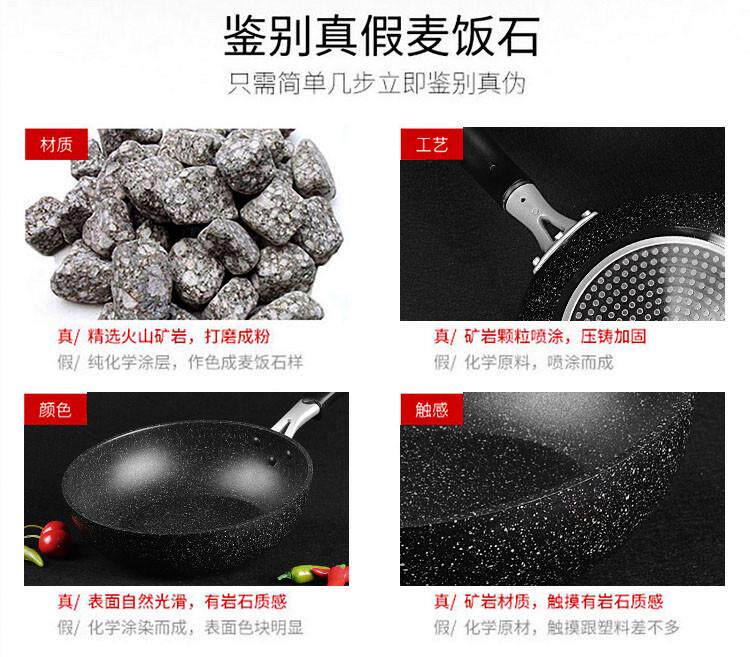 鉴别真假麦饭石
只需简单几步立即鉴别真伪

材质

真/ 精选火山矿岩，打磨成粉
假/ 纯化学涂层，作色成麦饭石样

工艺

真/ 矿岩颗粒喷涂，压铸加固
假/ 化学原料，喷涂而成

颜色

真/ 表面自然光滑，有岩石质感
假/ 化学涂染而成，表面色块明显

触感

真/ 矿岩材质，触摸有岩石质感
假/ 化学原材，触摸跟塑料差不多