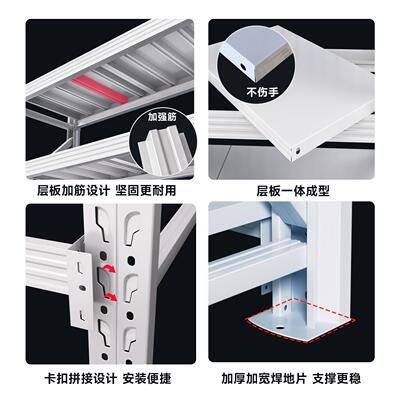 加强筋

层板加筋设计 坚固更耐用

不伤手

层板一体成型

卡扣拼接设计 安装便捷

加厚加宽焊地片 支撑更稳