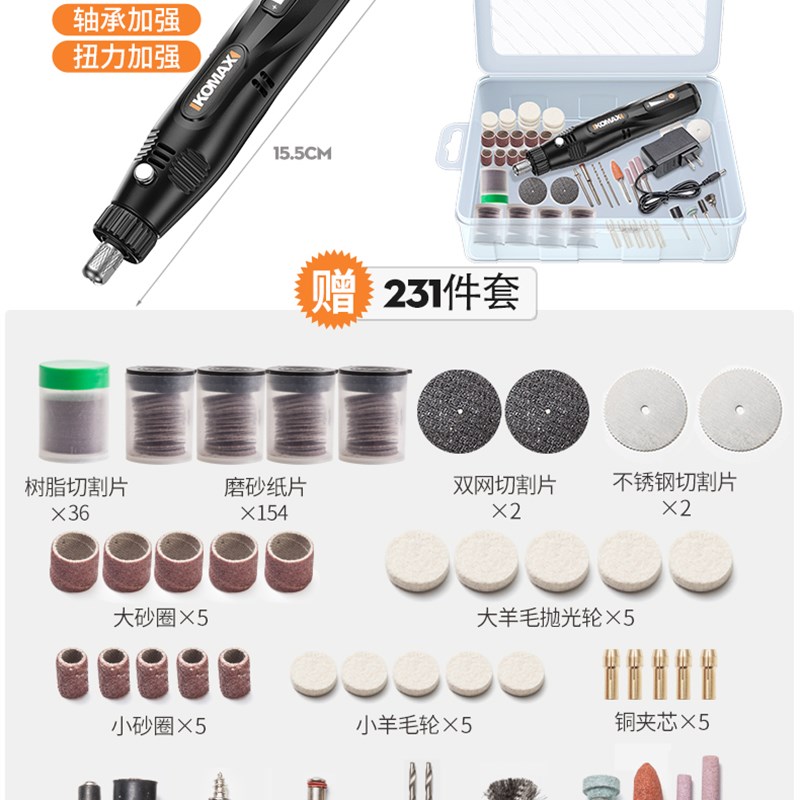 轴承加强
扭力加强

KOMAX

15.5CM

KOMAX

赠 231件套

树脂切割片
×36

磨砂纸片
×154

双网切割片
×2

不锈钢切割片
×2

大砂圈×5

大羊毛抛光轮×5

小砂圈×5

小羊毛轮×5

铜夹芯×5