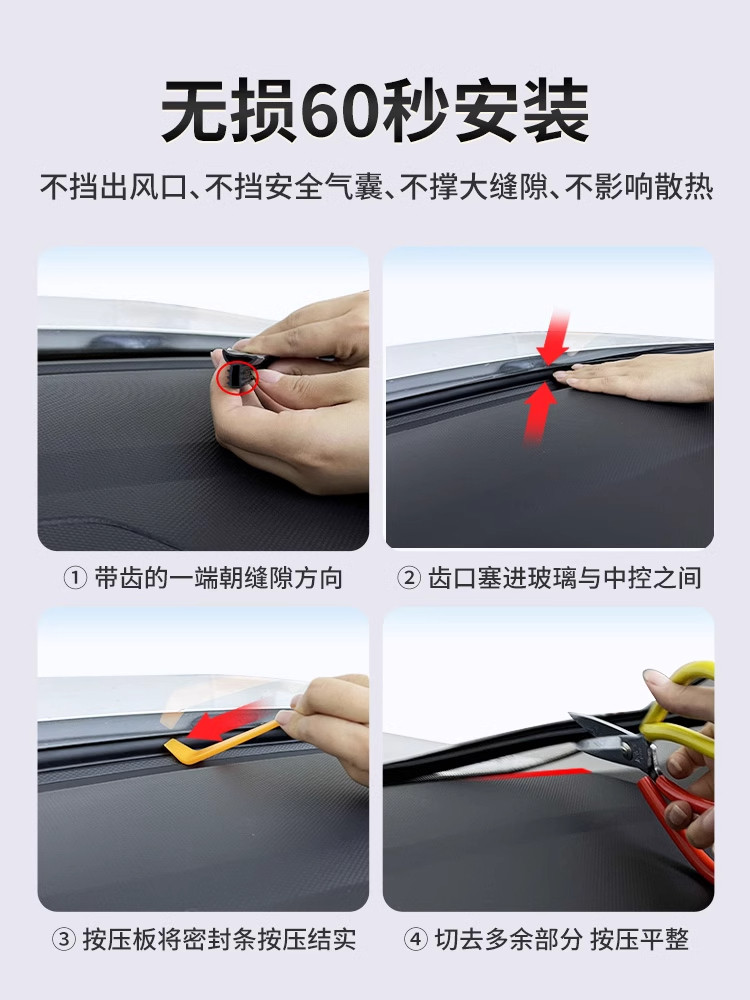 无损60秒安装

不挡出风口、不挡安全气囊、不撑大缝隙、不影响散热

① 带齿的一端朝缝隙方向

② 齿口塞进玻璃与中控之间

③ 按压板将密封条按压结实

④ 切去多余部分 按压平整