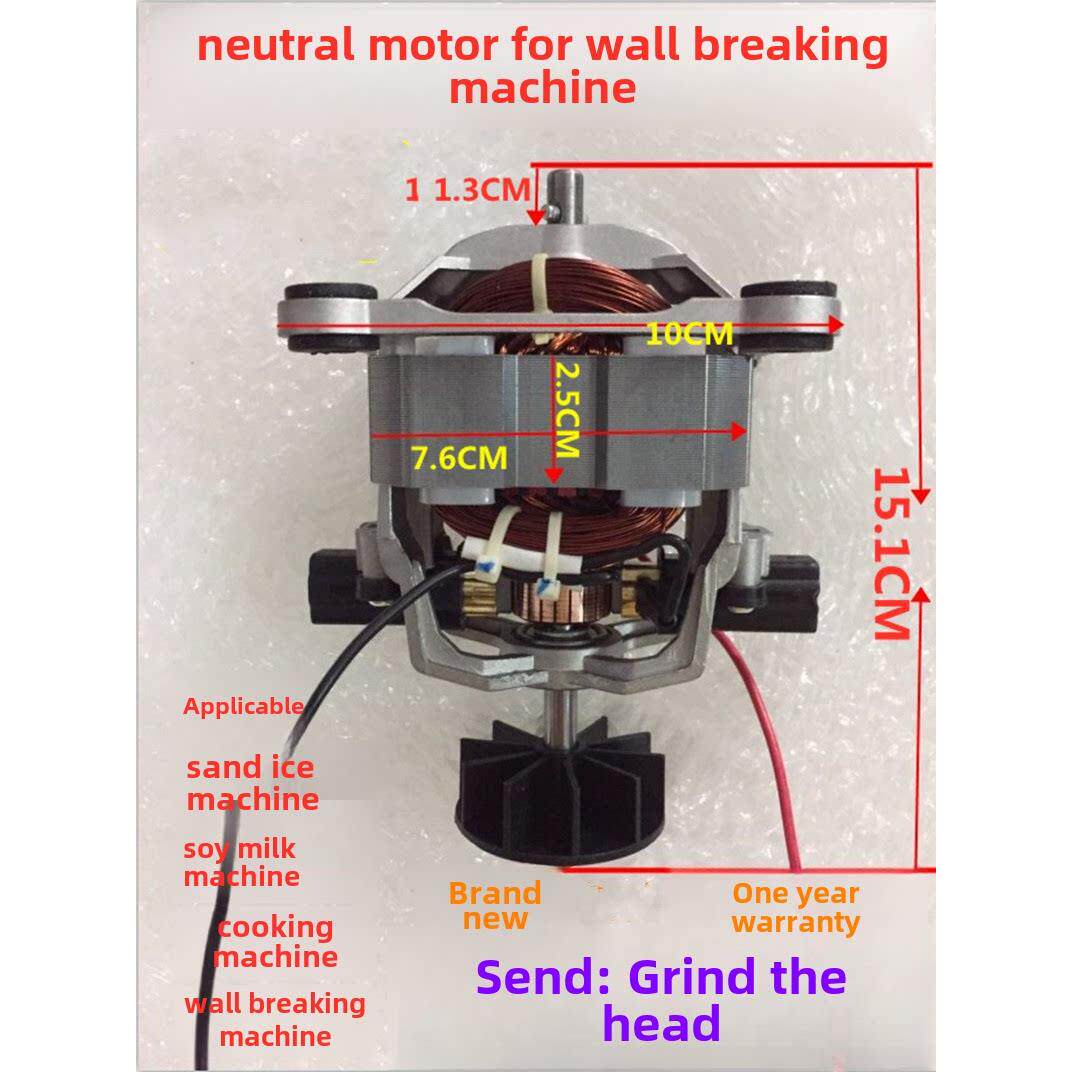 neutral motor for wall breaking machine

1 1.3CM

10CM

2.5CM

7.6CM

15.1CM

Applicable

sand ice machine

soy milk machine

cooking machine

wall breaking machine

Brand new

One year warranty

Send: Grind the head