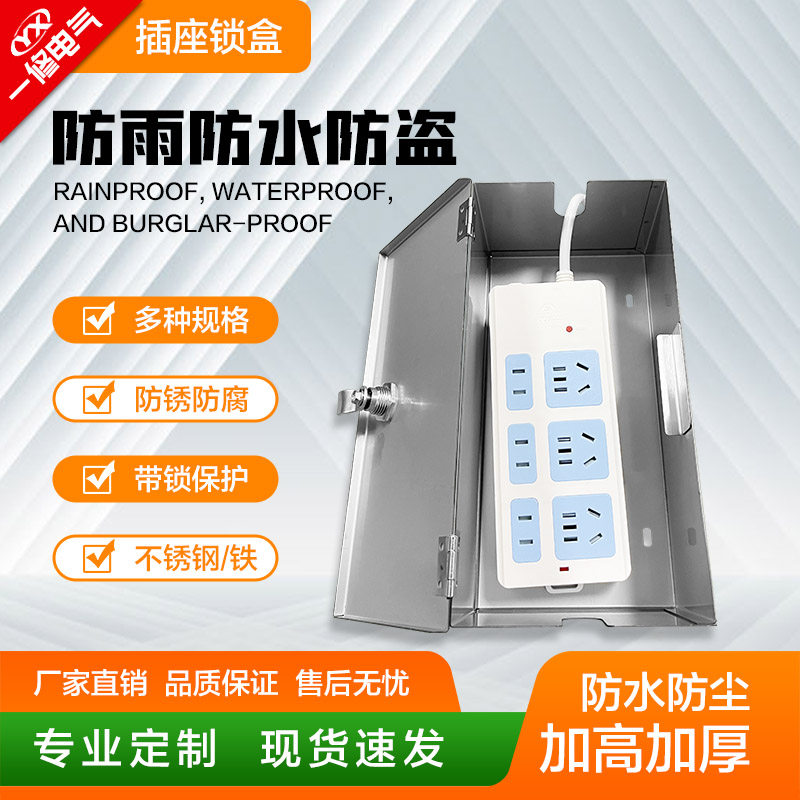 YX
一修电气

插座锁盒

防雨防水防盗

RAINPROOF, WATERPROOF, AND BURGLAR-PROOF

多种规格

防锈防腐

带锁保护

不锈钢/铁

厂家直销 品质保证 售后无忧

专业定制 现货速发

防水防尘

加高加厚