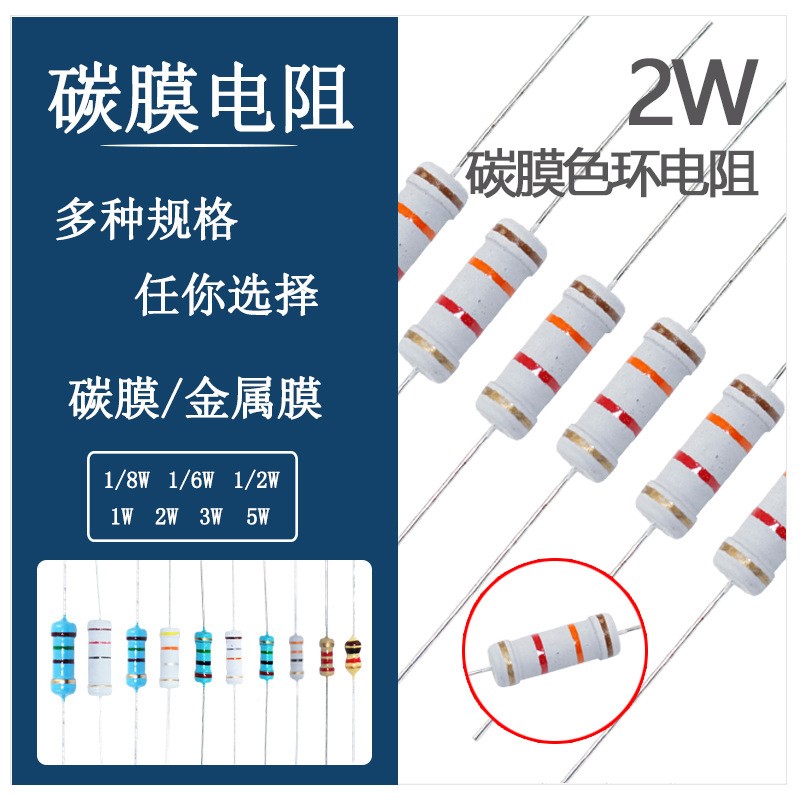 碳膜电阻

多种规格

任你选择

碳膜/金属膜

1/8W 1/6W 1/2W
1W 2W 3W 5W

2W

碳膜色环电阻