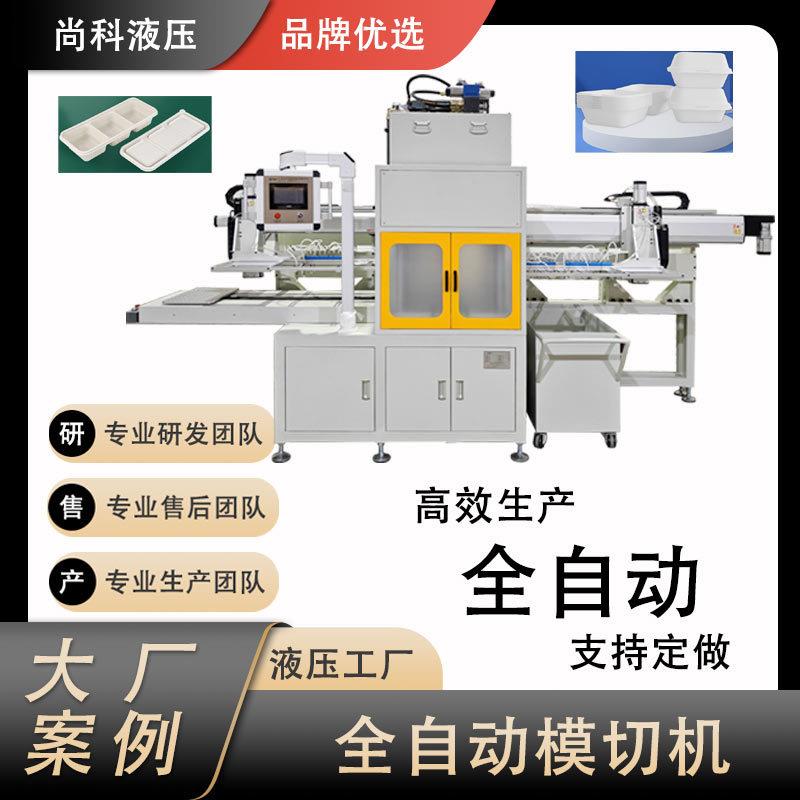 尚科液压

品牌优选

研 专业研发团队

售 专业售后团队

产 专业生产团队

高效生产

全自动

支持定做

大厂案例

液压工厂

全自动模切机