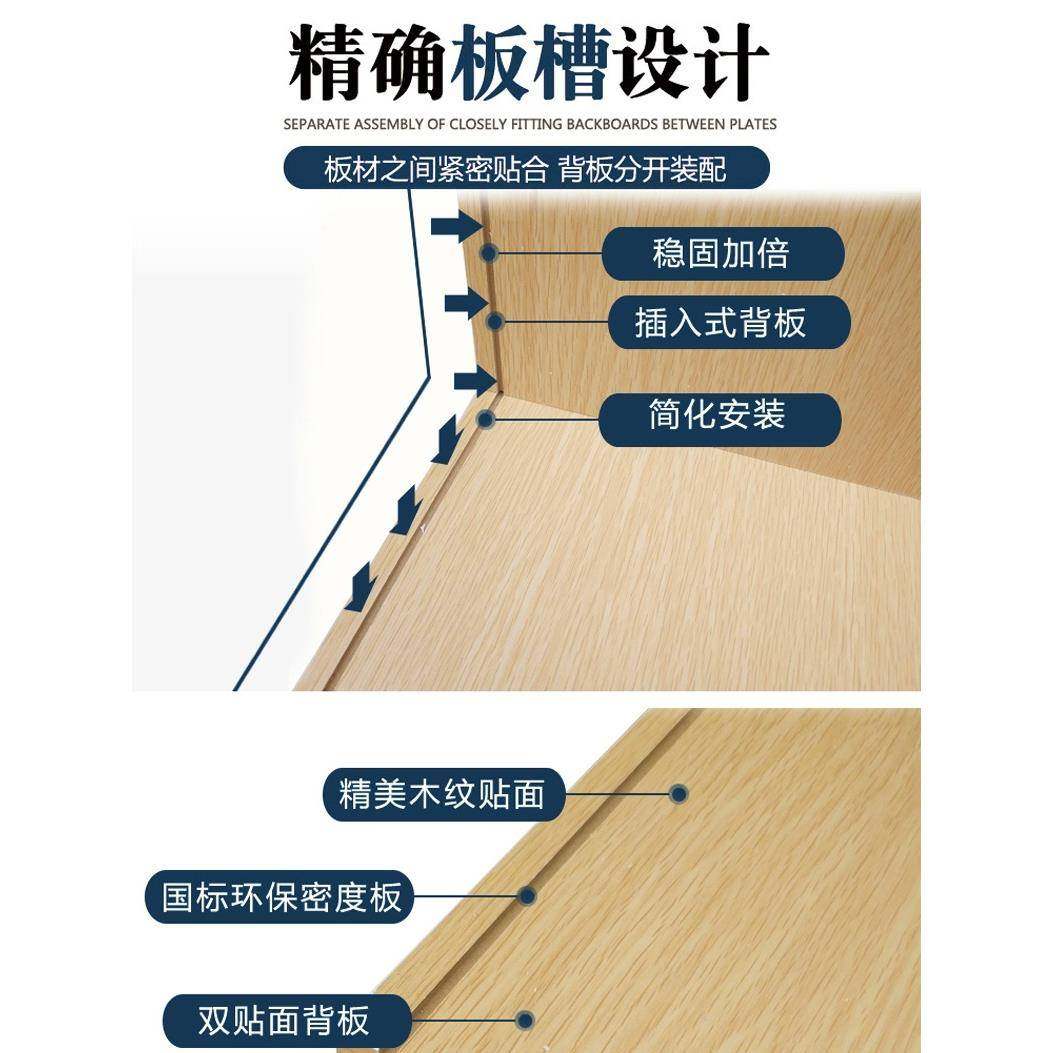 精确板槽设计

SEPARATE ASSEMBLY OF CLOSELY FITTING BACKBOARDS BETWEEN PLATES

板材之间紧密贴合 背板分开装配

稳固加倍

插入式背板

简化安装

精美木纹贴面

国标环保密度板

双贴面背板