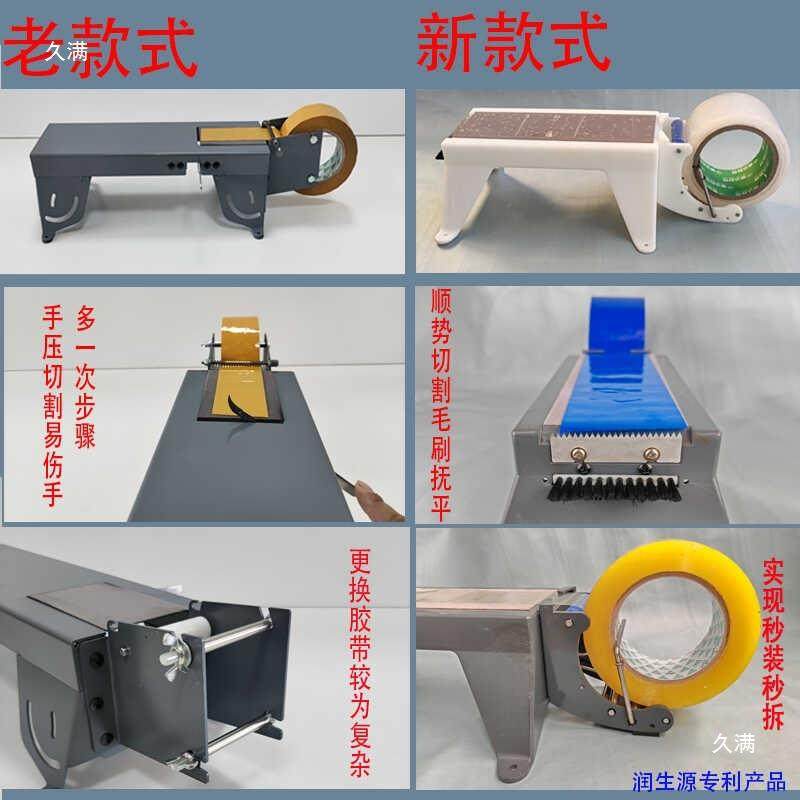 老款式 久满

新款式

手压切割易伤手

多一次步骤

顺势切割毛刷抚平

更换胶带较为复杂

实现秒装秒拆

久满

润生源专利产品