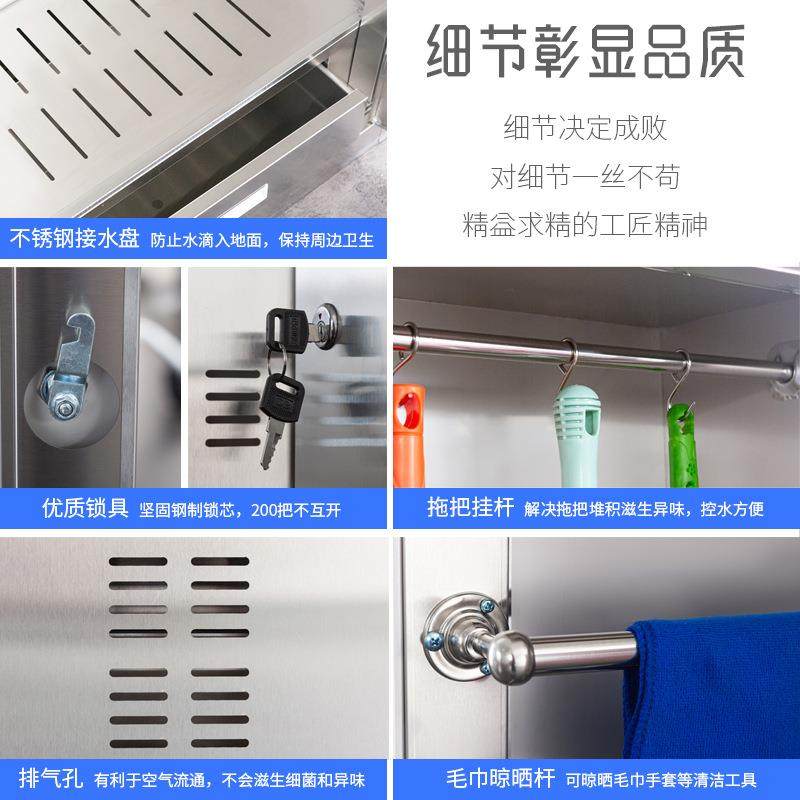 细节彰显品质

细节决定成败

对细节一丝不苟

精益求精的工匠精神

不锈钢接水盘 防止水滴入地面，保持周边卫生

优质锁具 坚固钢制锁芯，200把不互开

拖把挂杆 解决拖把堆积滋生异味，控水方便

排气孔 有利于空气流通，不会滋生细菌和异味

毛巾晾晒杆 可晾晒毛巾手套等清洁工具