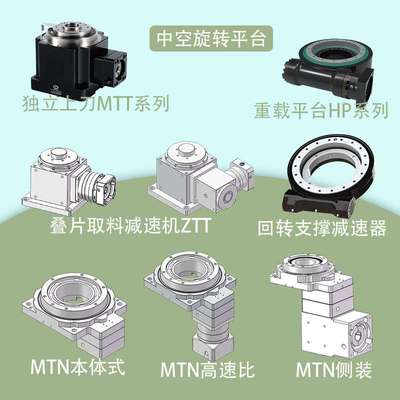 中空旋转平台

独立上力MTT系列

重载平台HP系列

叠片取料减速机ZTT

回转支撑减速器

MTN本体式

MTN高速比

MTN侧装