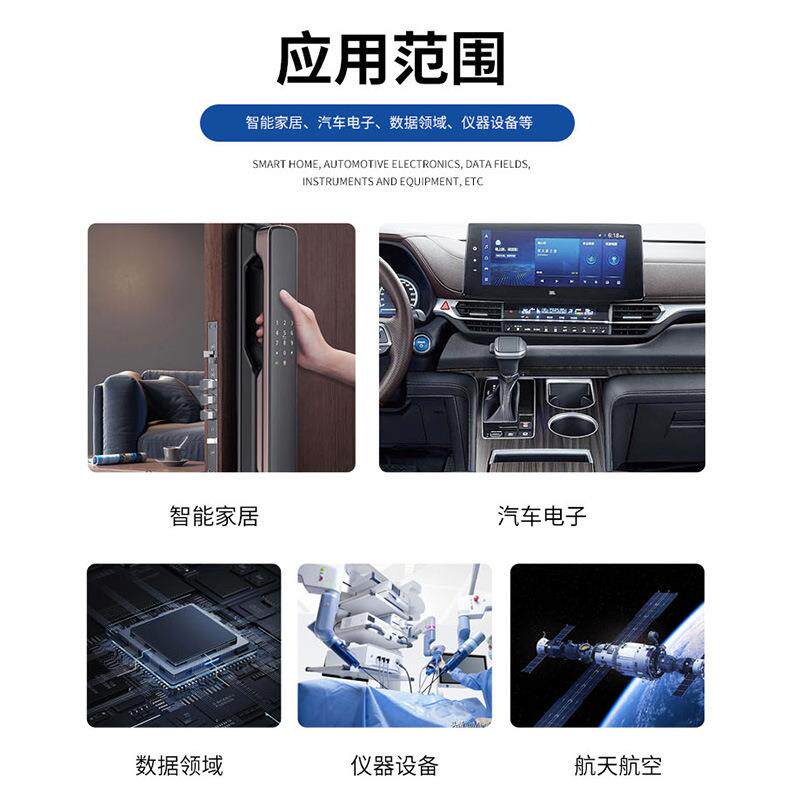 应用范围

智能家居、汽车电子、数据领域、仪器设备等

SMART HOME, AUTOMOTIVE ELECTRONICS, DATA FIELDS, INSTRUMENTS AND EQUIPMENT, ETC

智能家居

汽车电子

数据领域

仪器设备

航天航空