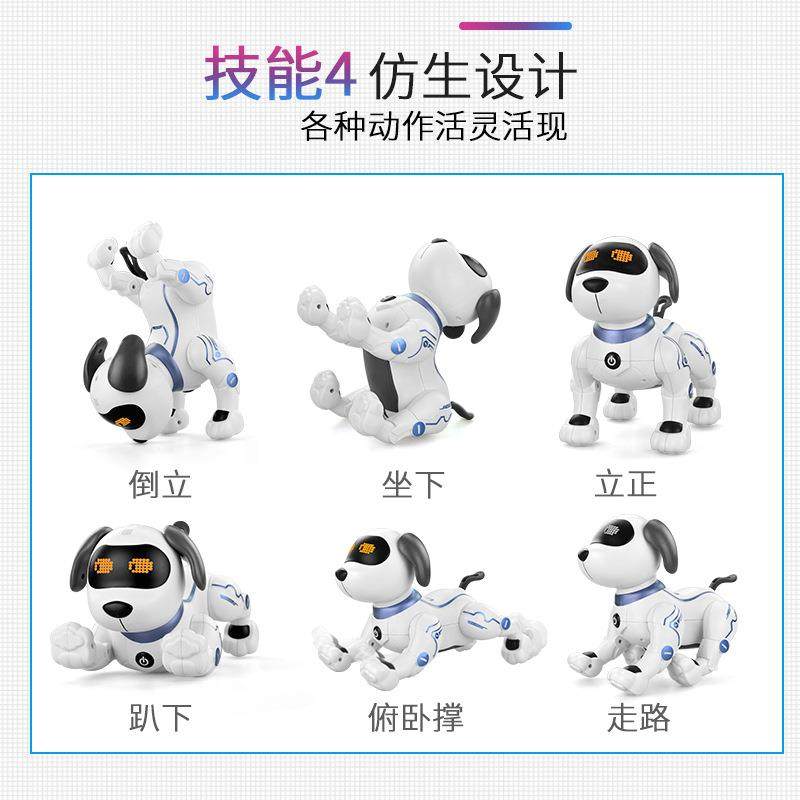 技能4 仿生设计
各种动作活灵活现

倒立

坐下

立正

趴下

俯卧撑

走路