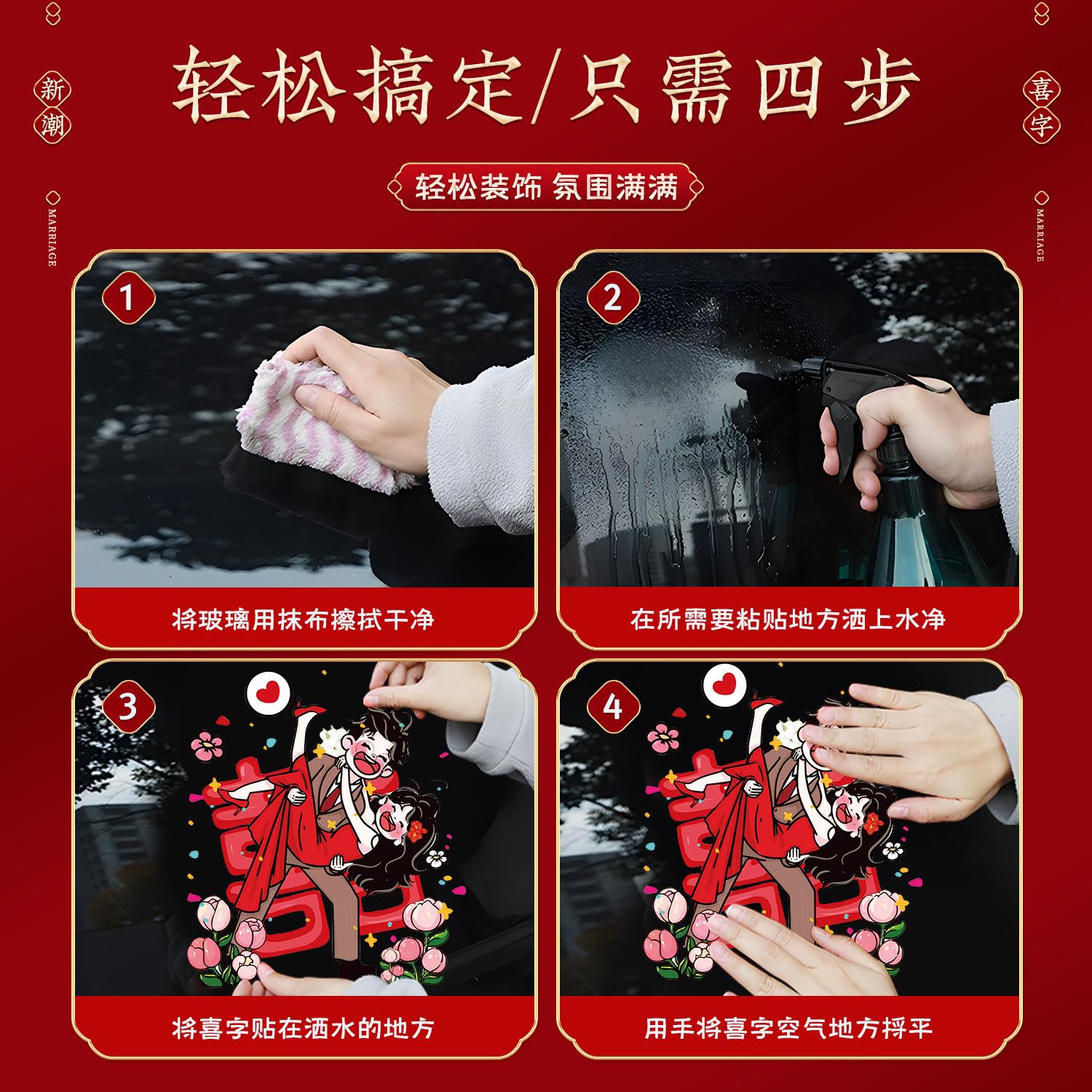 新潮

MARRIAGE

轻松搞定/只需四步

喜字

MARRIAGE

轻松装饰 氛围满满

1

将玻璃用抹布擦拭干净

2

在所需要粘贴地方洒上水净

3

喜

将喜字贴在洒水的地方

4

喜

用手将喜字空气地方捋平