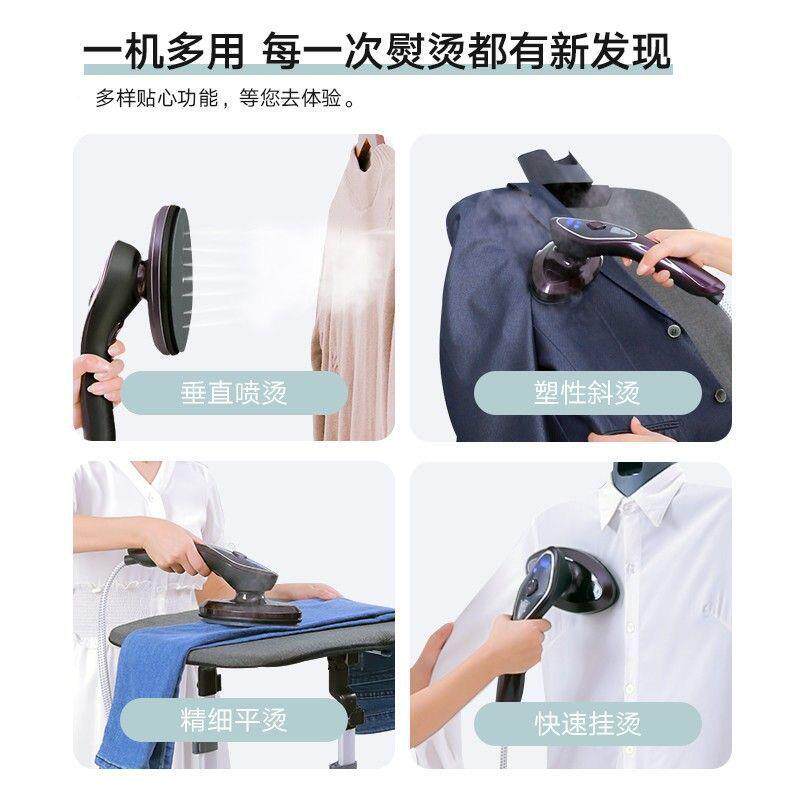 一机多用 每一次熨烫都有新发现

多样贴心功能，等您去体验。

垂直喷烫

塑性斜烫

精细平烫

快速挂烫