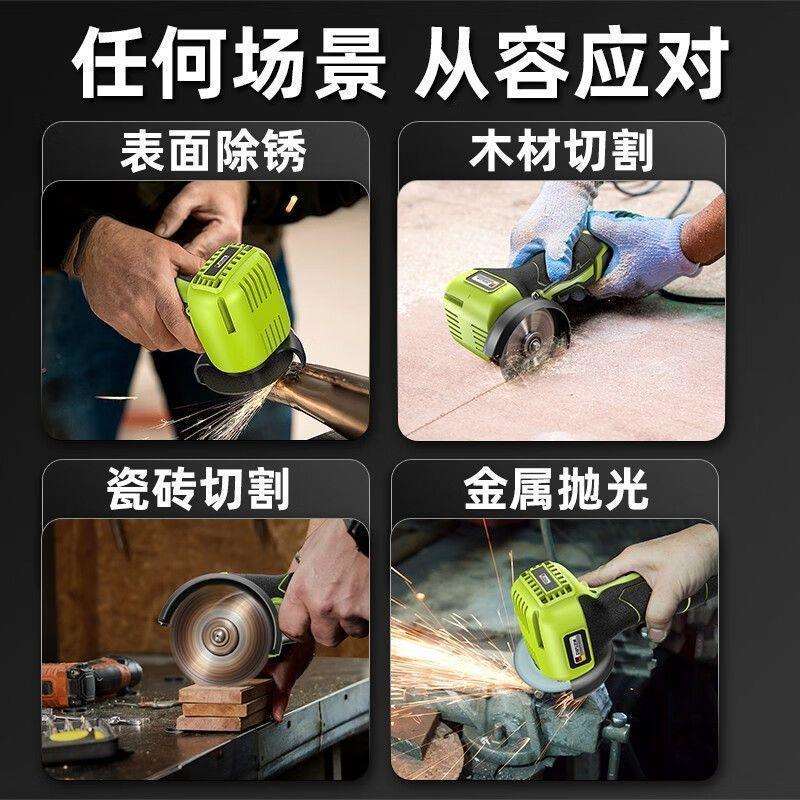 任何场景 从容应对

表面除锈

木材切割

瓷砖切割

金属抛光