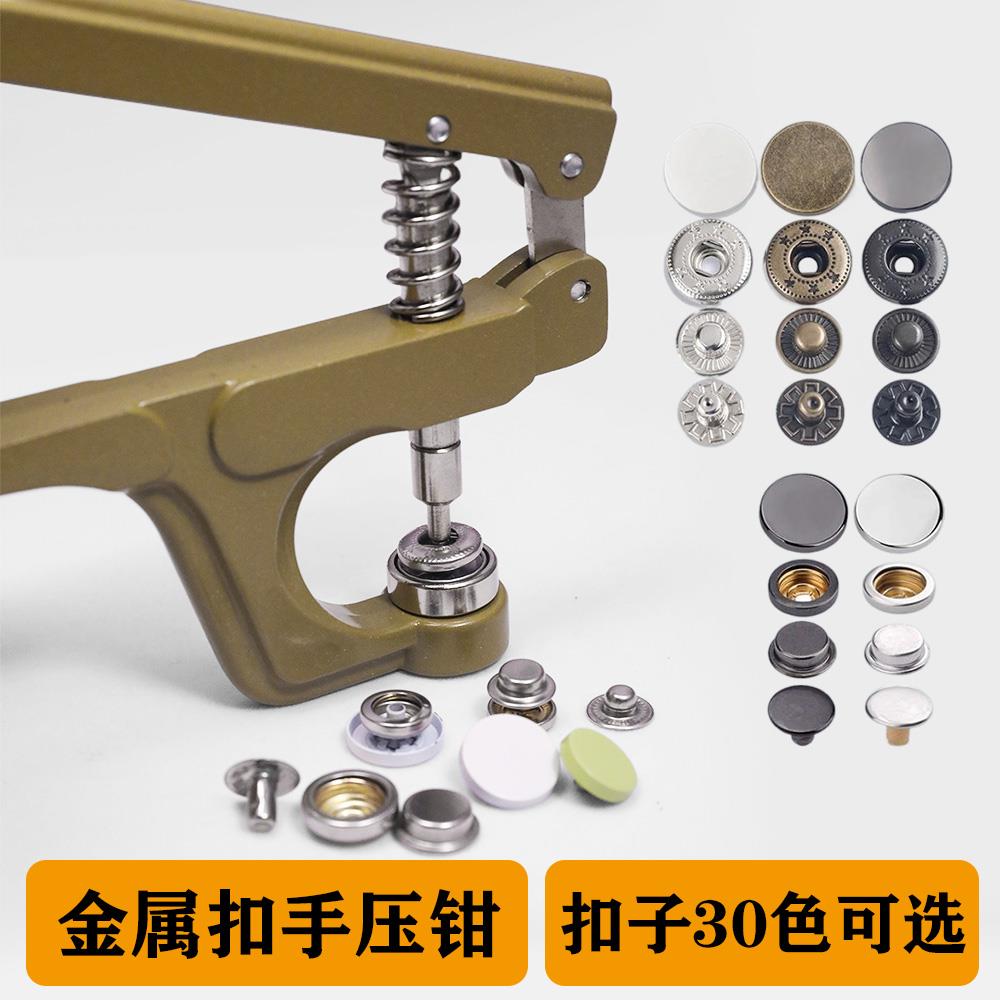 金属扣手压钳

扣子30色可选