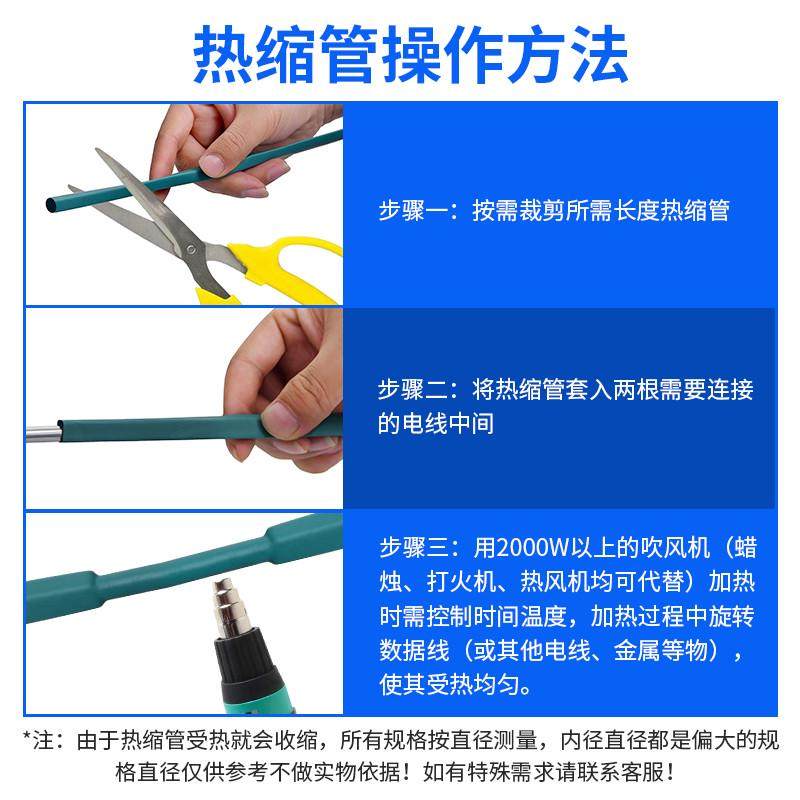 热缩管操作方法

步骤一：按需裁剪所需长度热缩管

步骤二：将热缩管套入两根需要连接的电线中间

步骤三：用2000W以上的吹风机（蜡烛、打火机、热风机均可代替）加热时需控制时间温度，加热过程中旋转数据线（或其他电线、金属等物），使其受热均匀。

*注：由于热缩管受热就会收缩，所有规格按直径测量，内径直径都是偏大的规格直径仅供参考不做实物依据！如有特殊需求请联系客服！