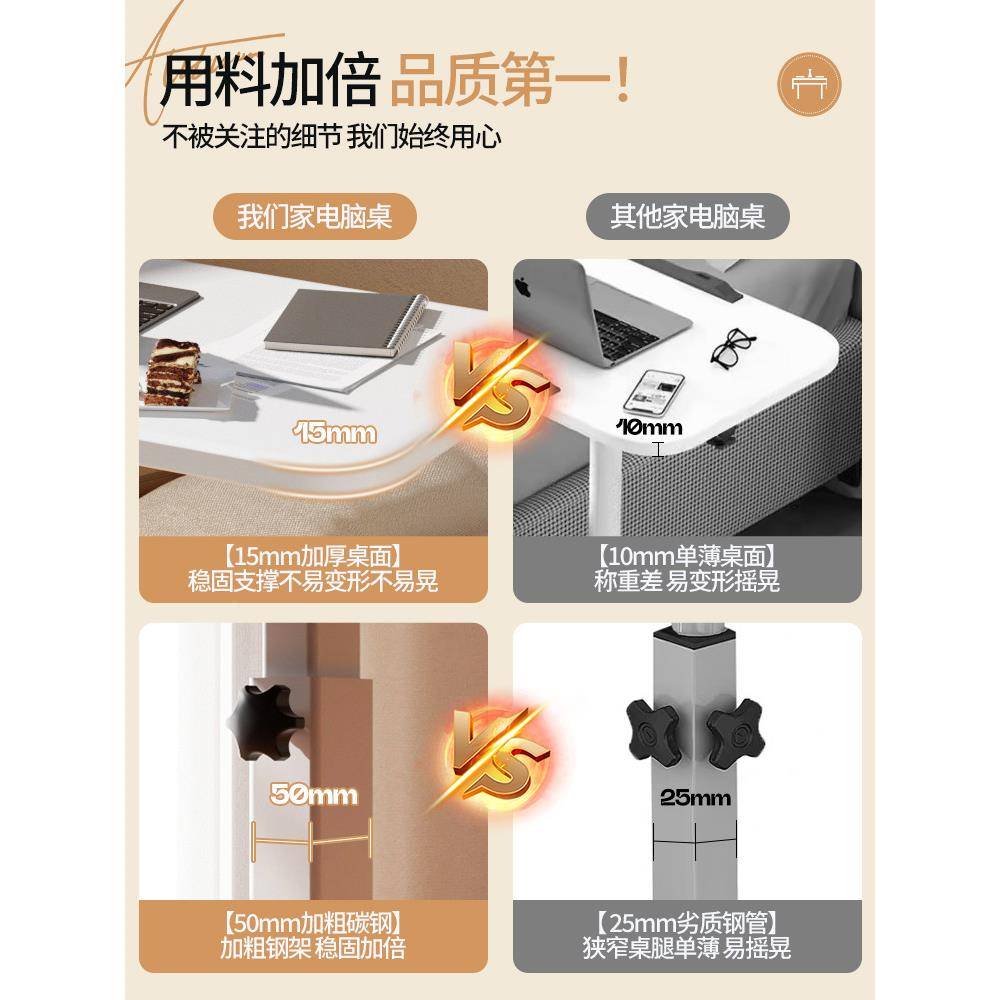 用料加倍 品质第一!
不被关注的细节 我们始终用心

我们家电脑桌

其他家电脑桌

15mm

VS

10mm

【15mm加厚桌面】
稳固支撑不易变形不易晃

【10mm单薄桌面】
称重差 易变形摇晃

50mm

VS

25mm

【50mm加粗碳钢】
加粗钢架 稳固加倍

【25mm劣质钢管】
狭窄桌腿单薄 易摇晃