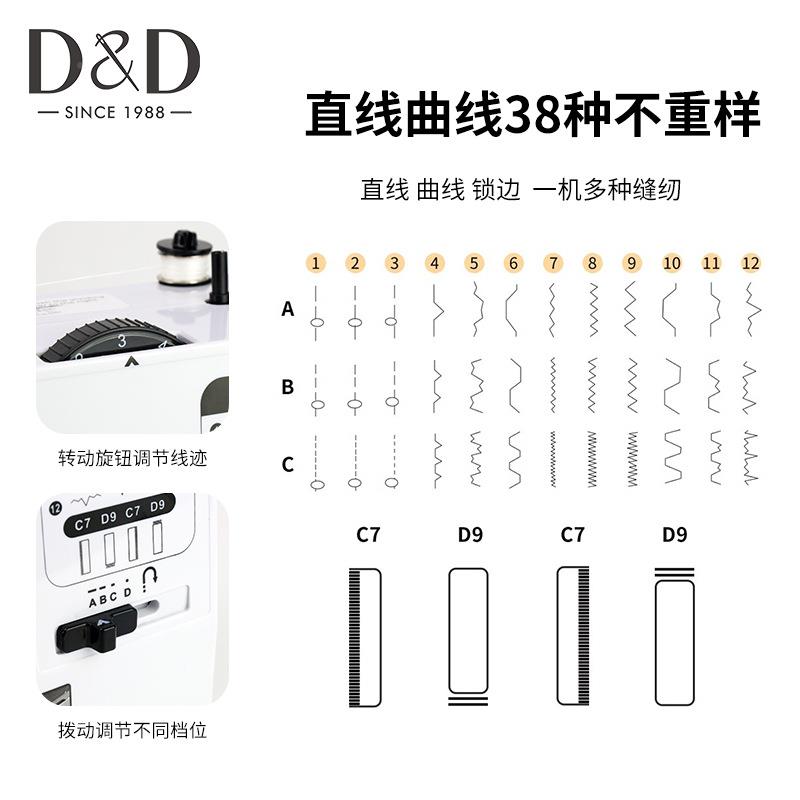 D&D
— SINCE 1988 —

直线曲线38种不重样

直线 曲线 锁边 一机多种缝纫

3

转动旋钮调节线迹

12
C7 D9 C7 D9
A B C D

拨动调节不同档位

1 2 3 4 5 6 7 8 9 10 11 12
A
B
C

C7 D9 C7 D9