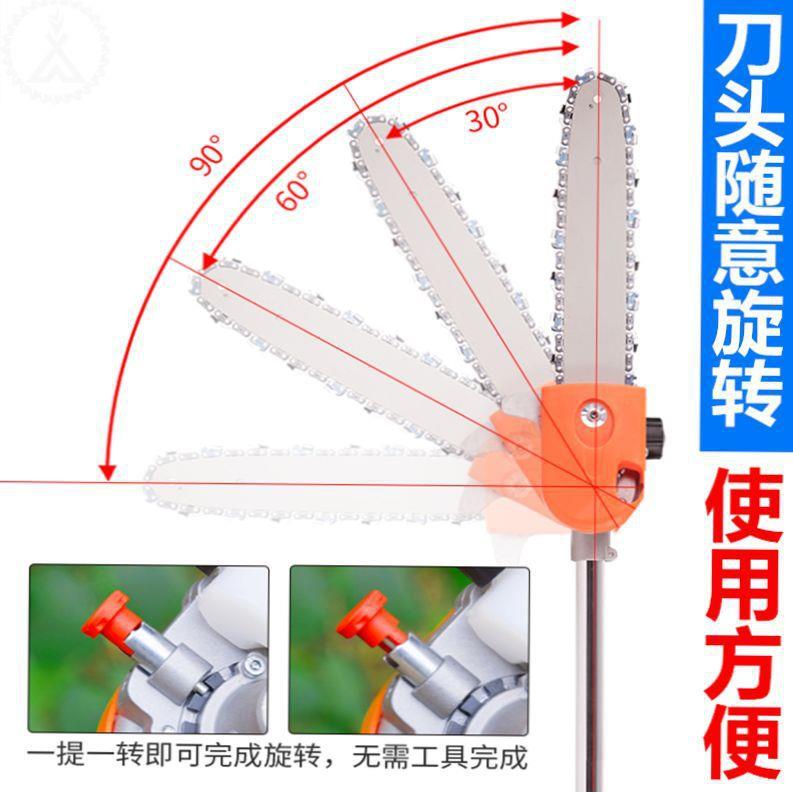 90°

60°

30°

刀头随意旋转

使用方便

一提一转即可完成旋转，无需工具完成