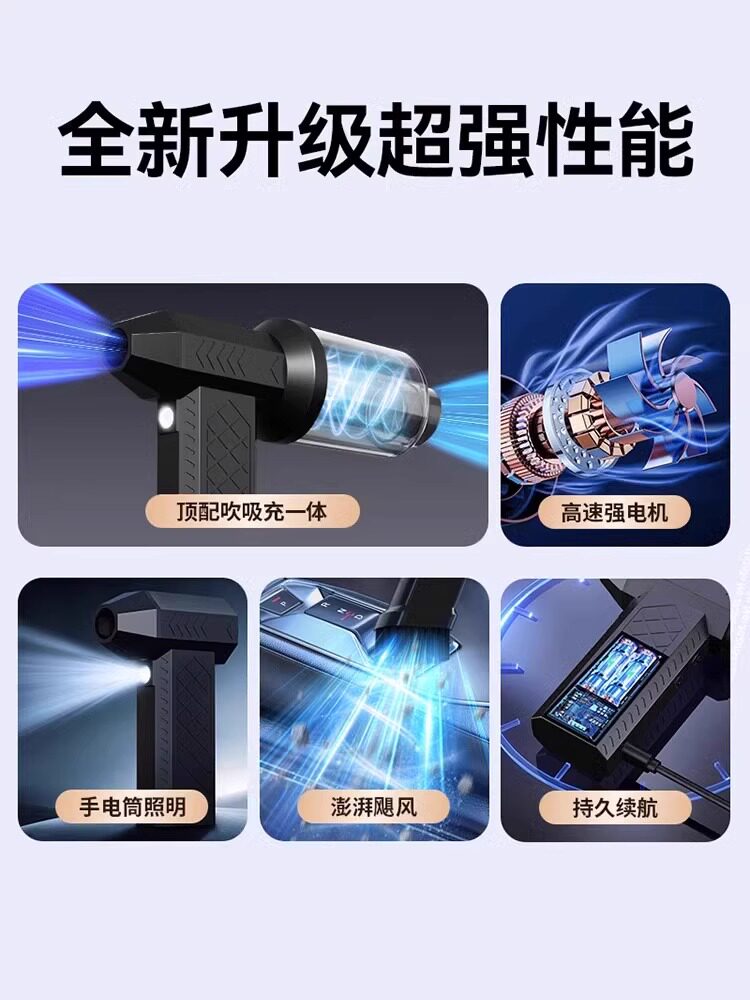 全新升级超强性能

顶配吹吸充一体

高速强电机

手电筒照明

澎湃飓风

持久续航