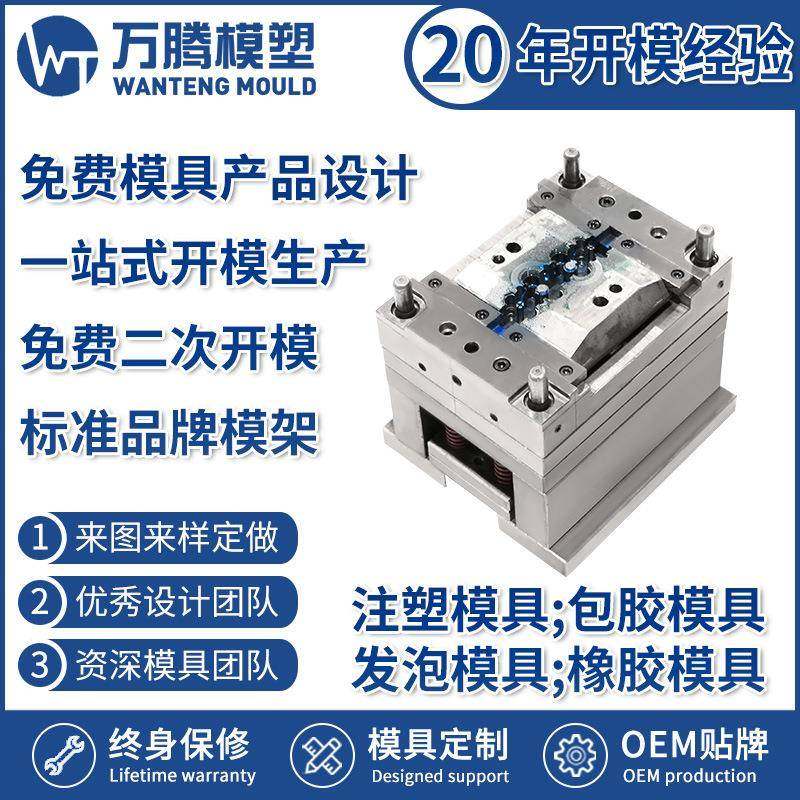 WT 万腾模塑
WANTENG MOULD

20 年开模经验

免费模具产品设计

一站式开模生产

免费二次开模

标准品牌模架

1 来图来样定做

2 优秀设计团队

3 资深模具团队

注塑模具;包胶模具
发泡模具;橡胶模具

终身保修
Lifetime warranty

模具定制
Designed support

OEM贴牌
OEM production