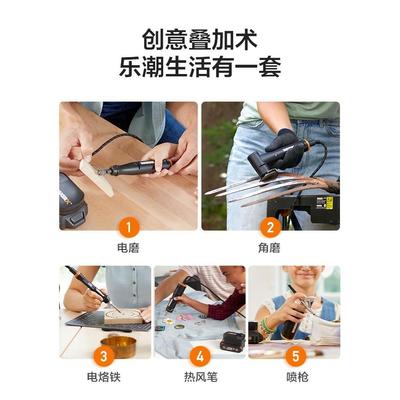 创意叠加术
乐潮生活有一套

1
电磨

2
角磨

3
电烙铁

4
热风笔

5
喷枪