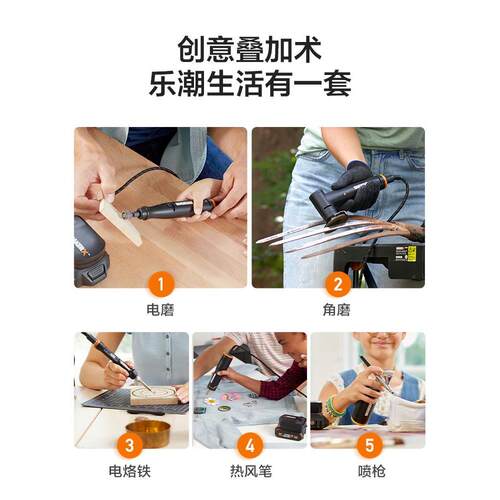 创意叠加术
乐潮生活有一套

1
电磨

2
角磨

3
电烙铁

4
热风笔

5
喷枪