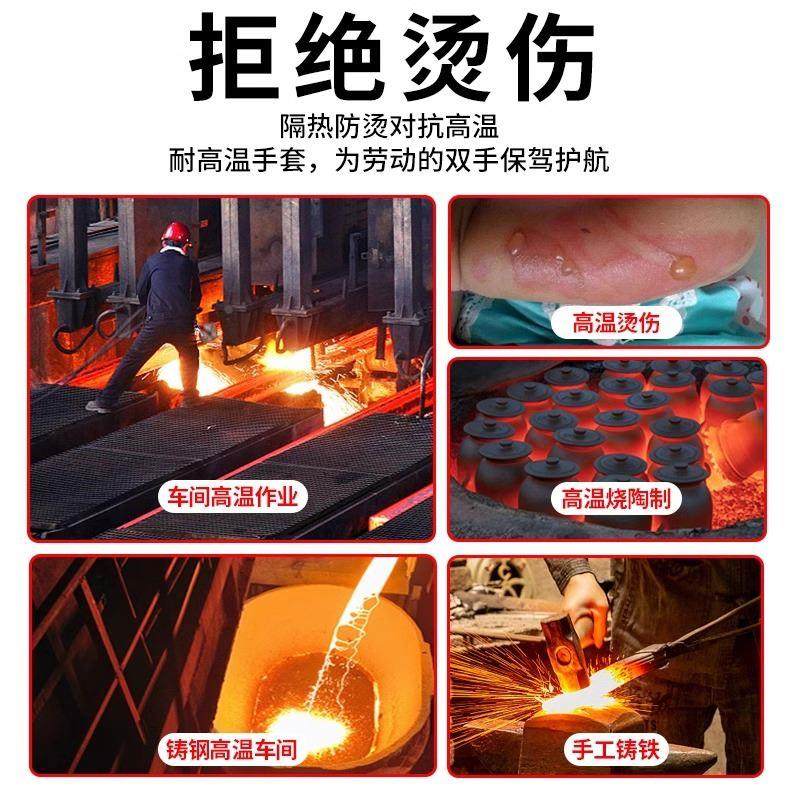 拒绝烫伤

隔热防烫对抗高温
耐高温手套，为劳动的双手保驾护航

车间高温作业

高温烫伤

高温烧陶制

铸钢高温车间

手工铸铁