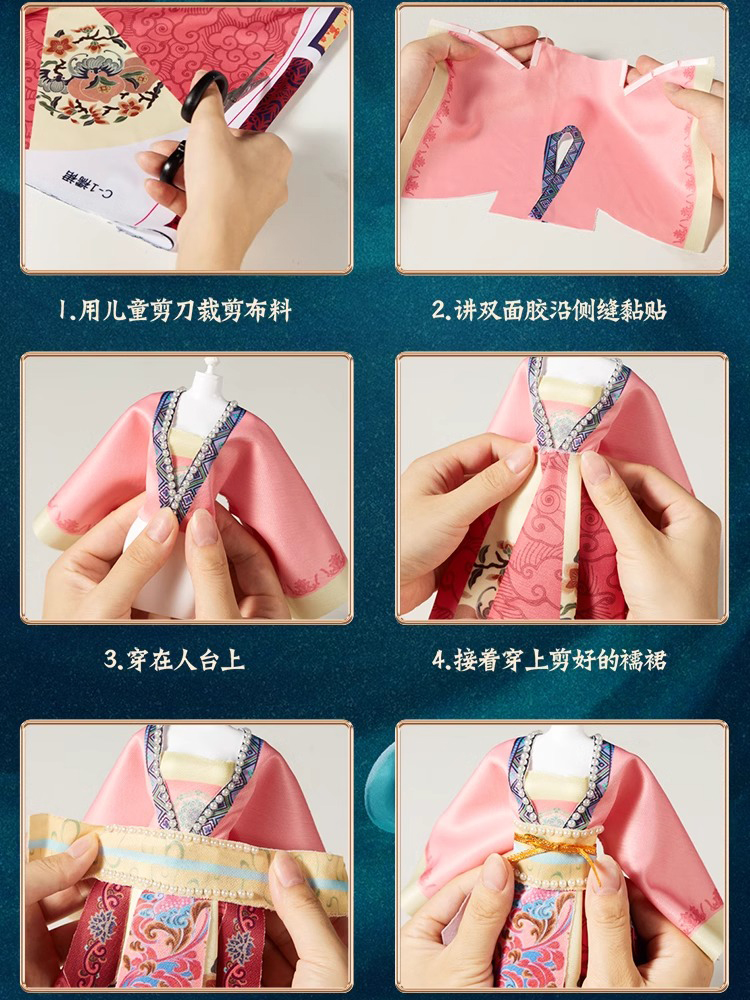 C-1襦裙

1.用儿童剪刀裁剪布料

2.讲双面胶沿侧缝黏贴

3.穿在人台上

4.接着穿上剪好的襦裙