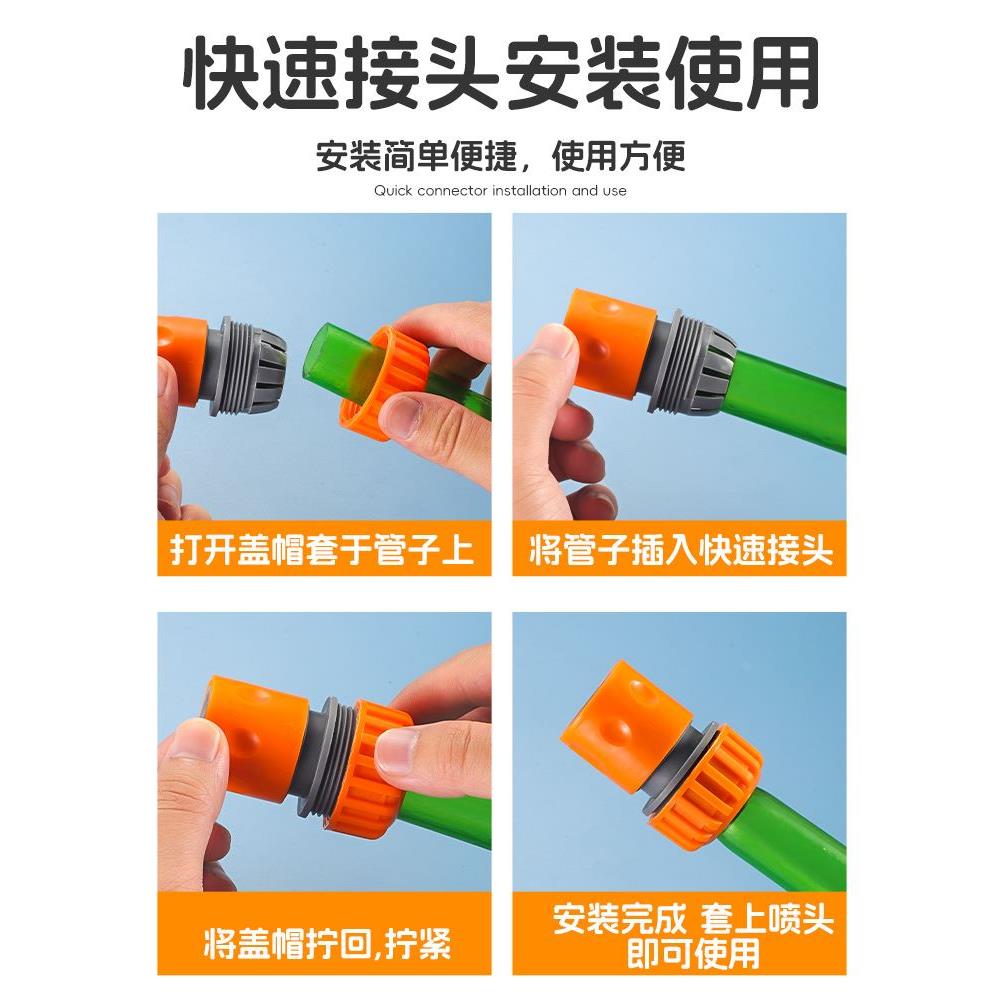 快速接头安装使用

安装简单便捷，使用方便
Quick connector installation and use

打开盖帽套于管子上

将管子插入快速接头

将盖帽拧回,拧紧

安装完成 套上喷头
即可使用