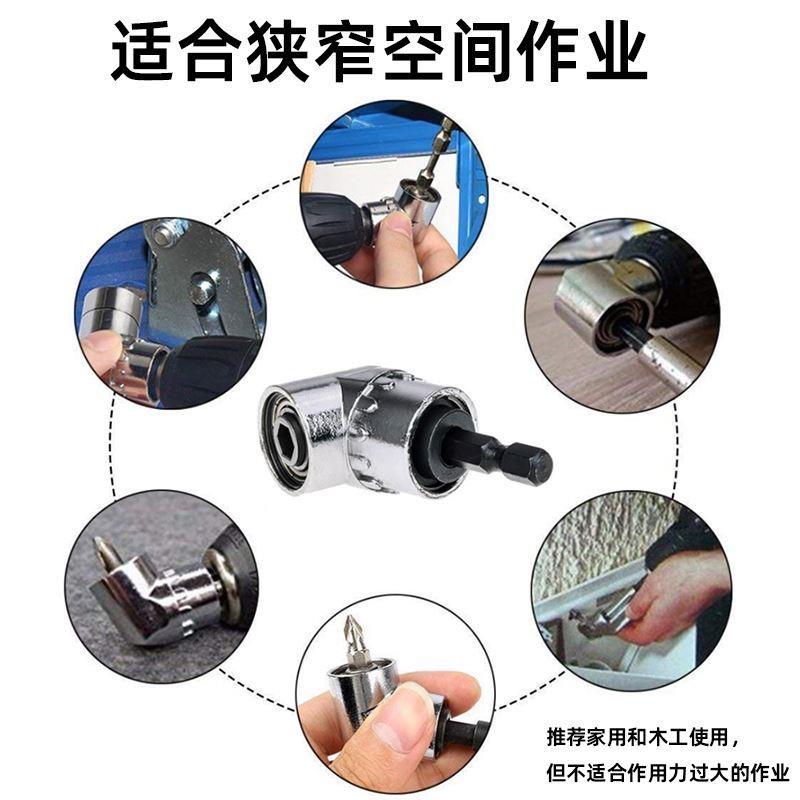 适合狭窄空间作业

推荐家用和木工使用，
但不适合作用力过大的作业