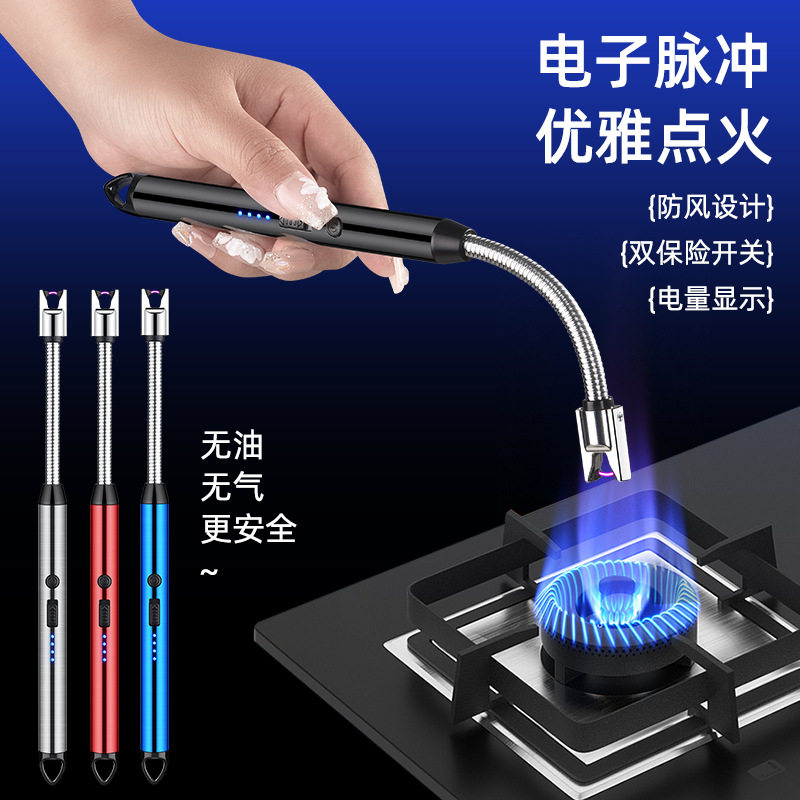 电子脉冲
优雅点火

{防风设计}
{双保险开关}
{电量显示}

无油
无气
更安全
~