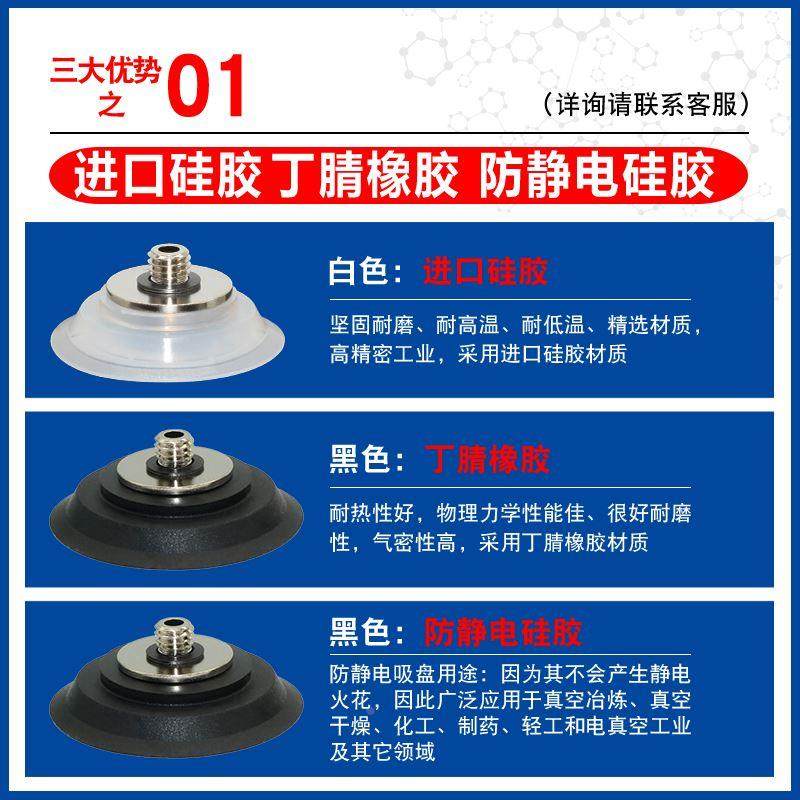 三大优势之 01

（详询请联系客服）

进口硅胶 丁腈橡胶 防静电硅胶

白色：进口硅胶

坚固耐磨、耐高温、耐低温、精选材质，高精密工业，采用进口硅胶材质

黑色：丁腈橡胶

耐热性好，物理力学性能佳、很好耐磨性，气密性高，采用丁腈橡胶材质

黑色：防静电硅胶

防静电吸盘用途：因为其不会产生静电火花，因此广泛应用于真空冶炼、真空干燥、化工、制药、轻工和电真空工业及其它领域