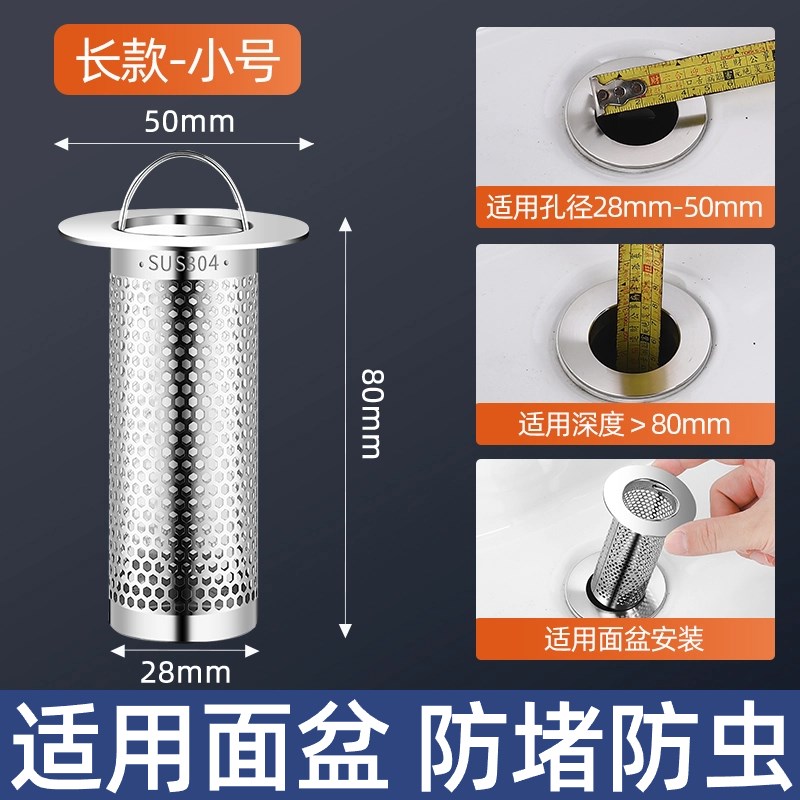 长款-小号

50mm

SUS304

80mm

28mm

适用孔径28mm-50mm

适用深度＞80mm

适用面盆安装

适用面盆 防堵防虫