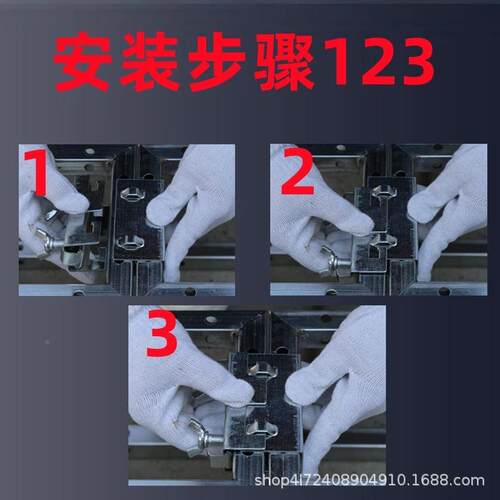 安装步骤123

1

2

3

shop4l72408904910.1688.com