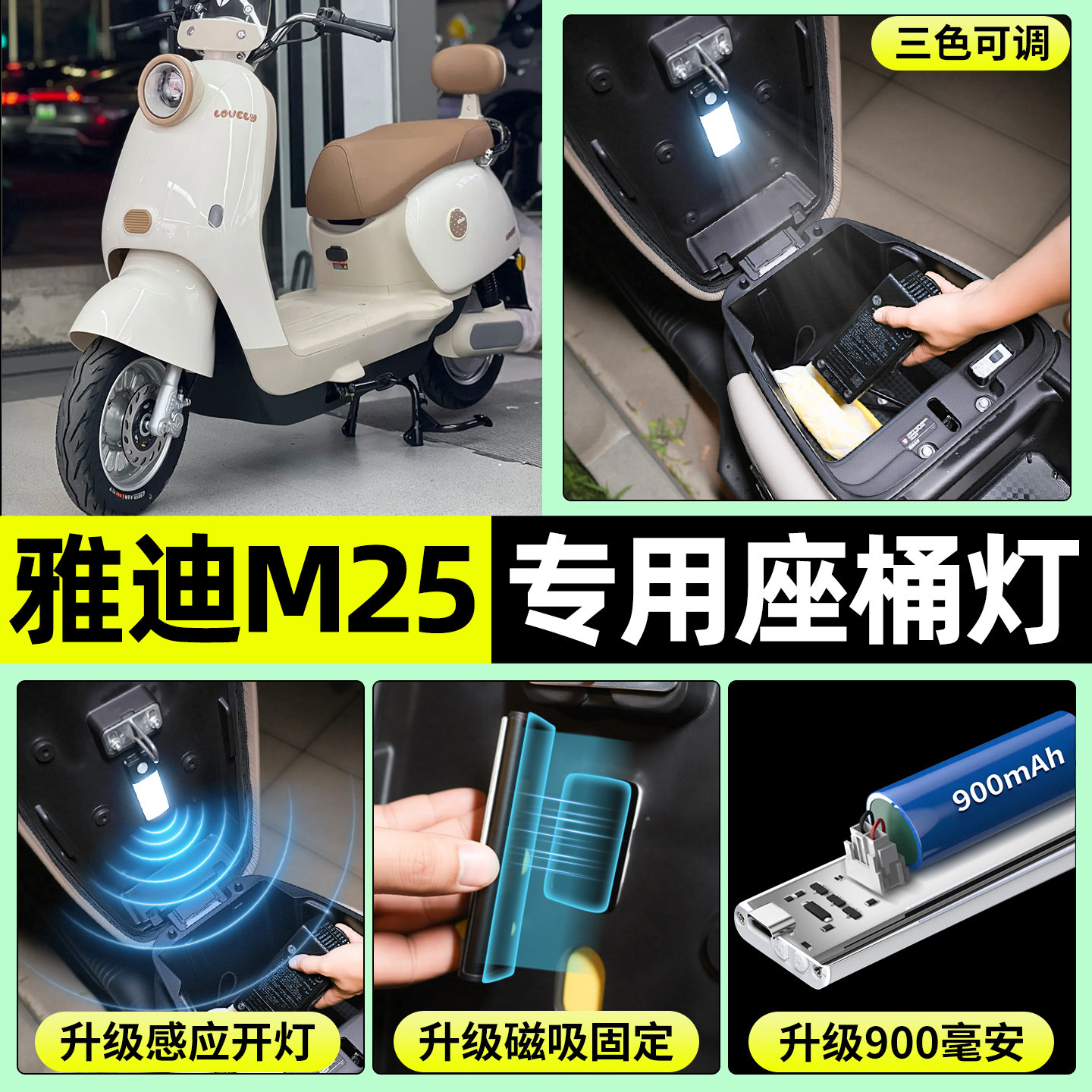 LOVELY

三色可调

雅迪M25 专用座桶灯

900mAh

升级感应开灯

升级磁吸固定

升级900毫安