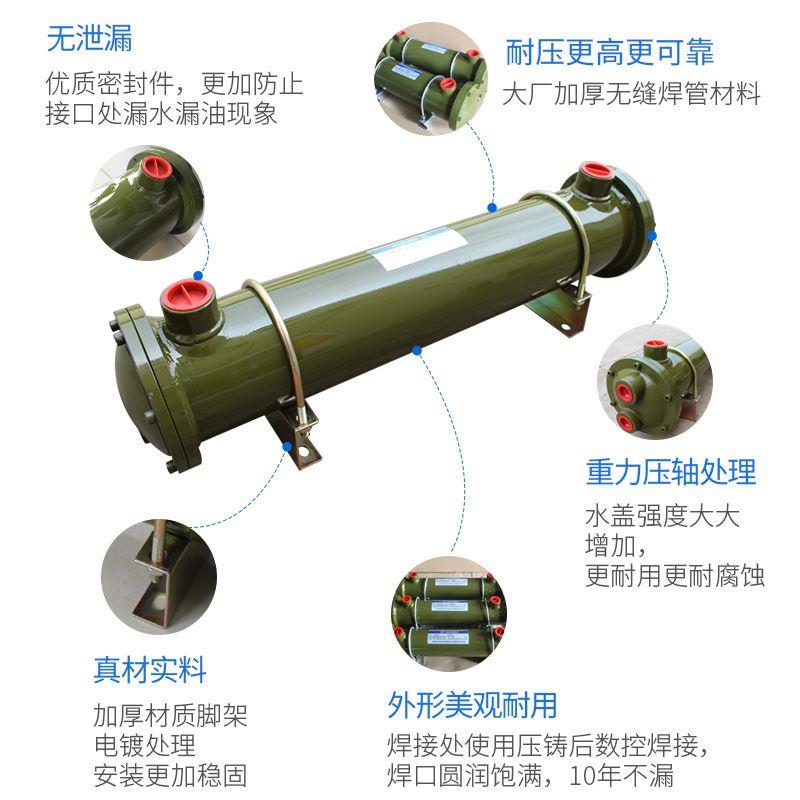 无泄漏

优质密封件，更加防止接口处漏水漏油现象

耐压更高更可靠

大厂加厚无缝焊管材料

重力压轴处理

水盖强度大大增加，更耐用更耐腐蚀

真材实料

加厚材质脚架
电镀处理
安装更加稳固

外形美观耐用

焊接处使用压铸后数控焊接，焊口圆润饱满，10年不漏