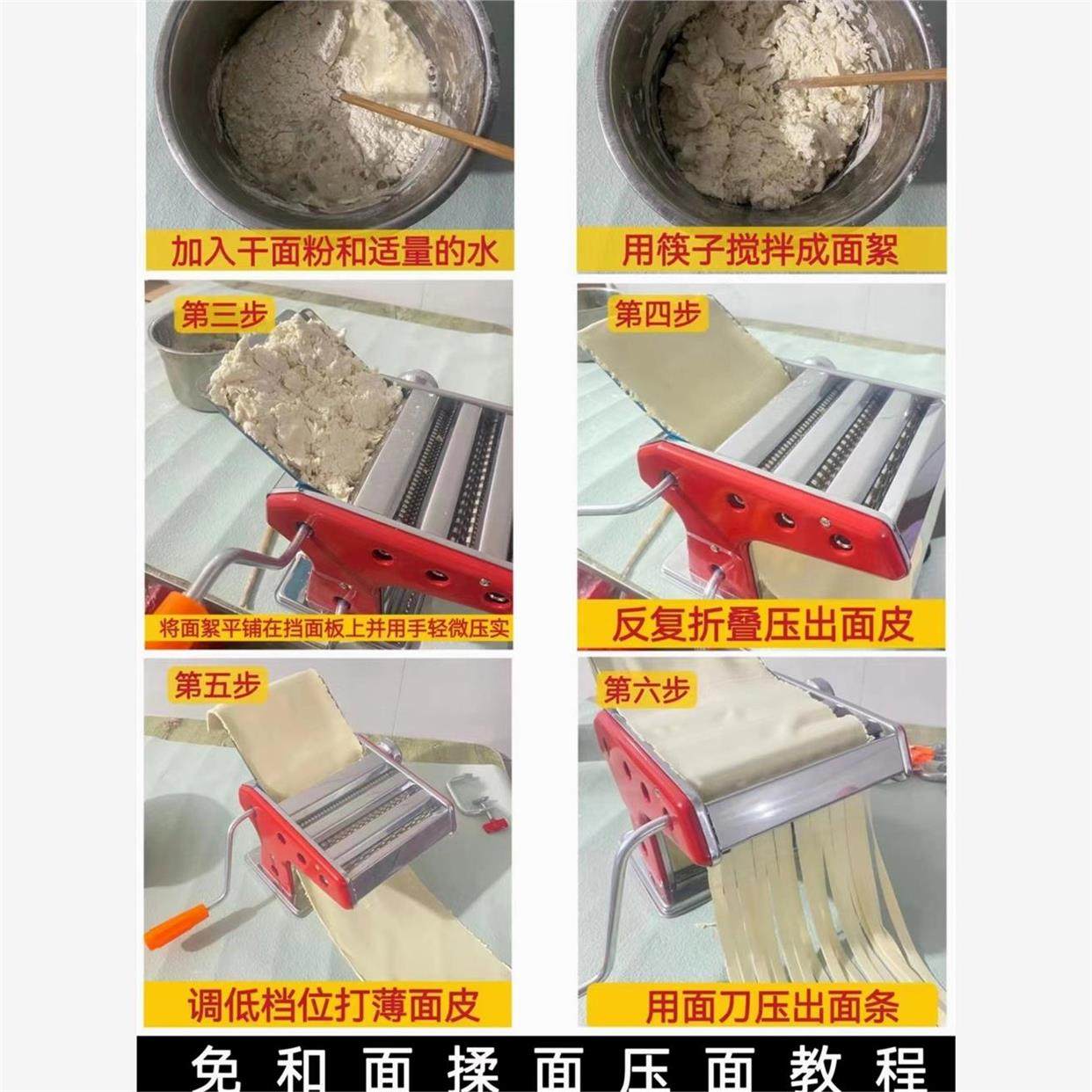 加入干面粉和适量的水

用筷子搅拌成面絮

第三步

将面絮平铺在挡面板上并用手轻微压实

第四步

反复折叠压出面皮

第五步

调低档位打薄面皮

第六步

用面刀压出面条

免和面揉面压面教程