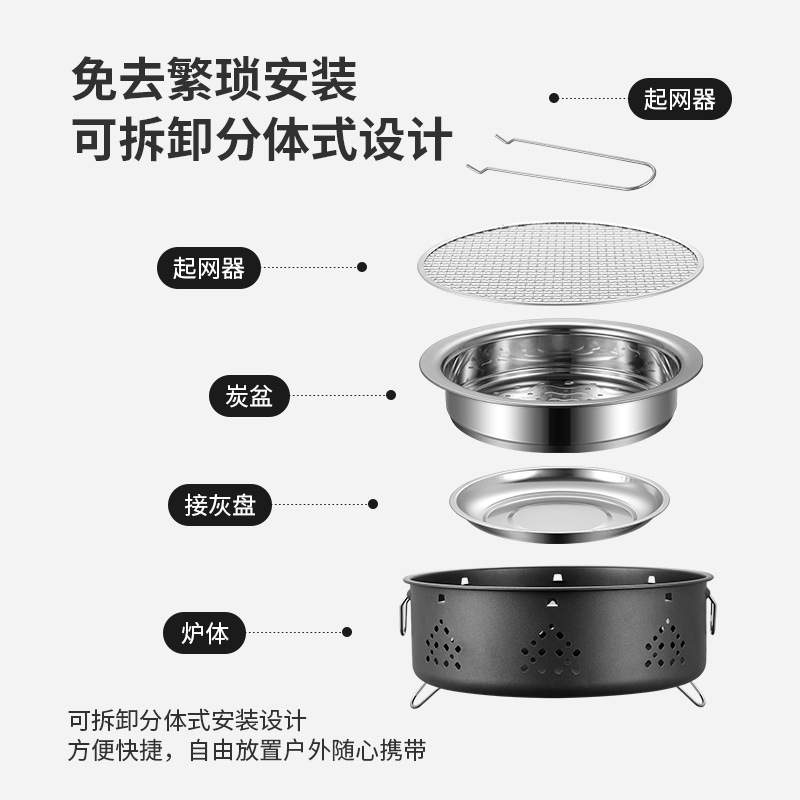 免去繁琐安装
可拆卸分体式设计

起网器

起网器

炭盆

接灰盘

炉体

可拆卸分体式安装设计
方便快捷，自由放置户外随心携带