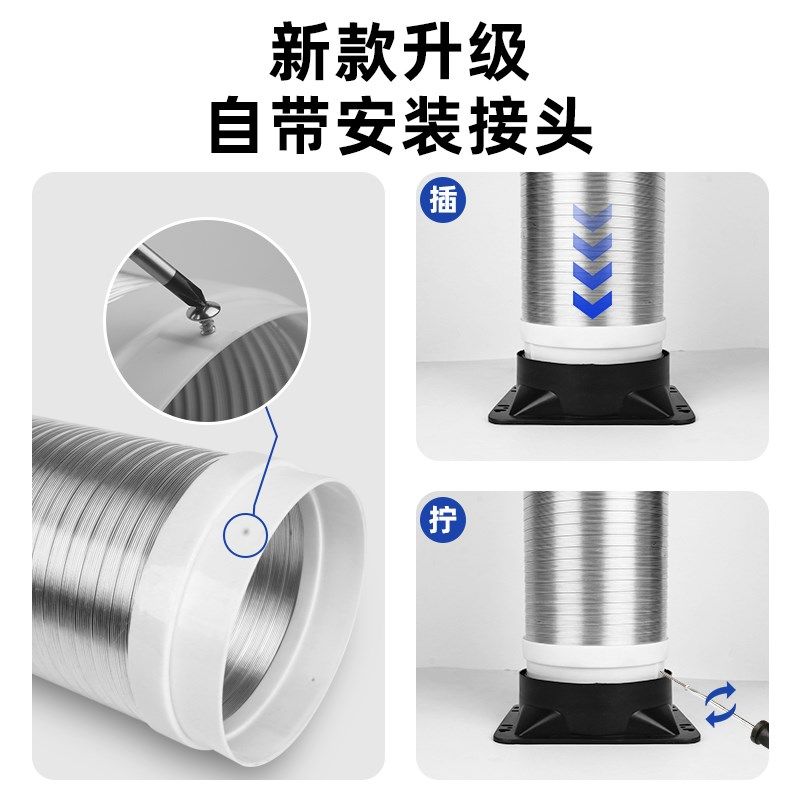 新款升级
自带安装接头

插

拧