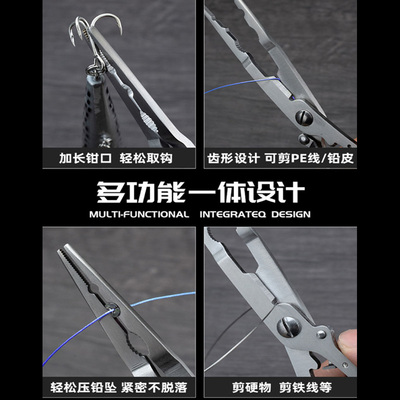 加长钳口 轻松取钩

齿形设计 可剪PE线/铅皮

多功能一体设计

MULTI-FUNCTIONAL INTEGRATEQ DESIGN

轻松压铅坠 紧密不脱落

剪硬物 剪铁线等