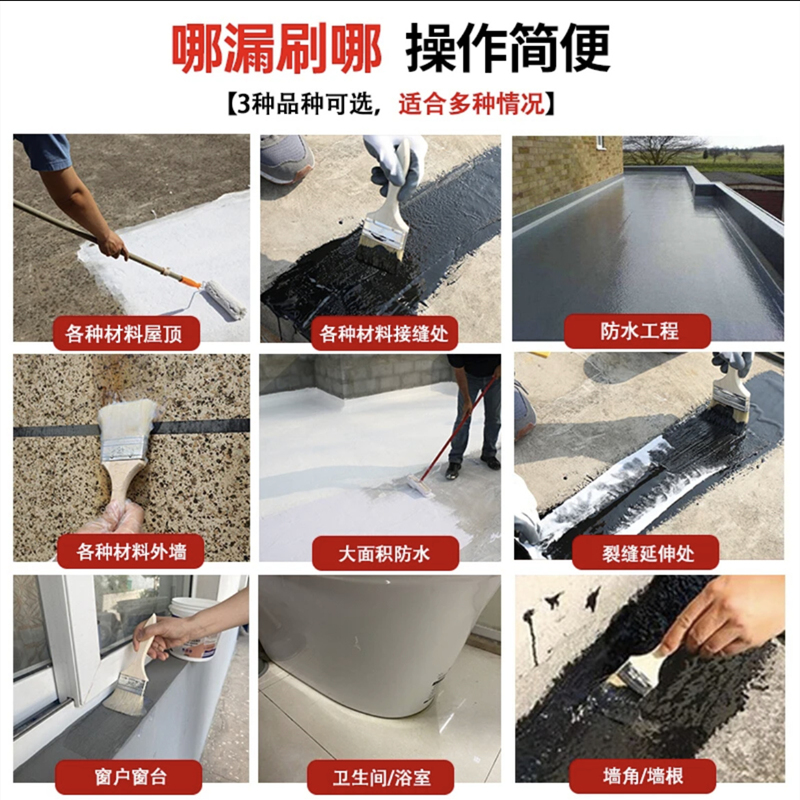 哪漏刷哪 操作简便

【3种品种可选，适合多种情况】

各种材料屋顶

各种材料接缝处

防水工程

各种材料外墙

大面积防水

裂缝延伸处

窗户窗台

卫生间/浴室

墙角/墙根