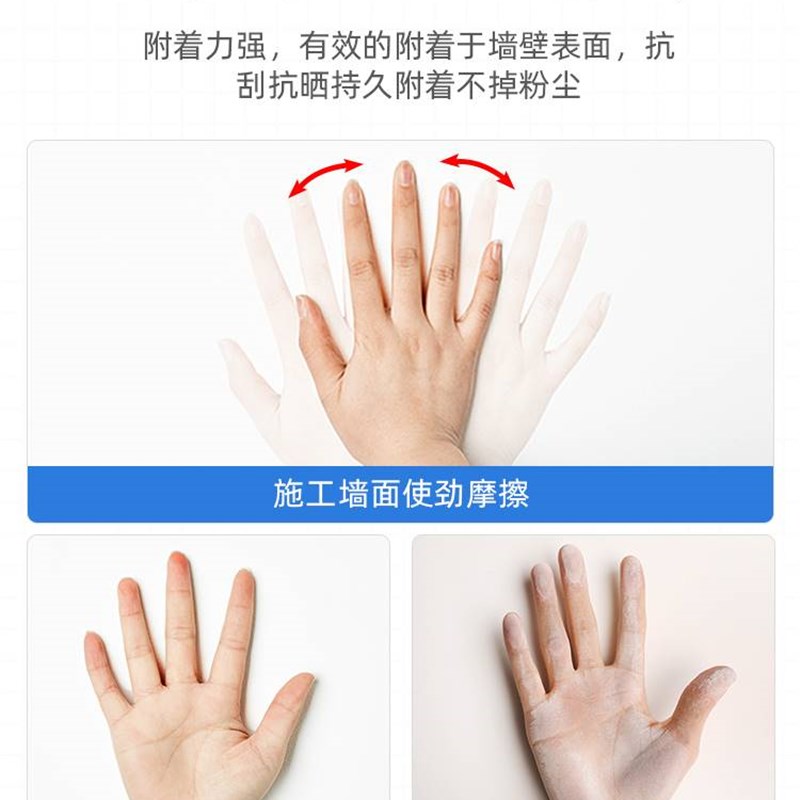 附着力强，有效的附着于墙壁表面，抗刮抗晒持久附着不掉粉尘

施工墙面使劲摩擦