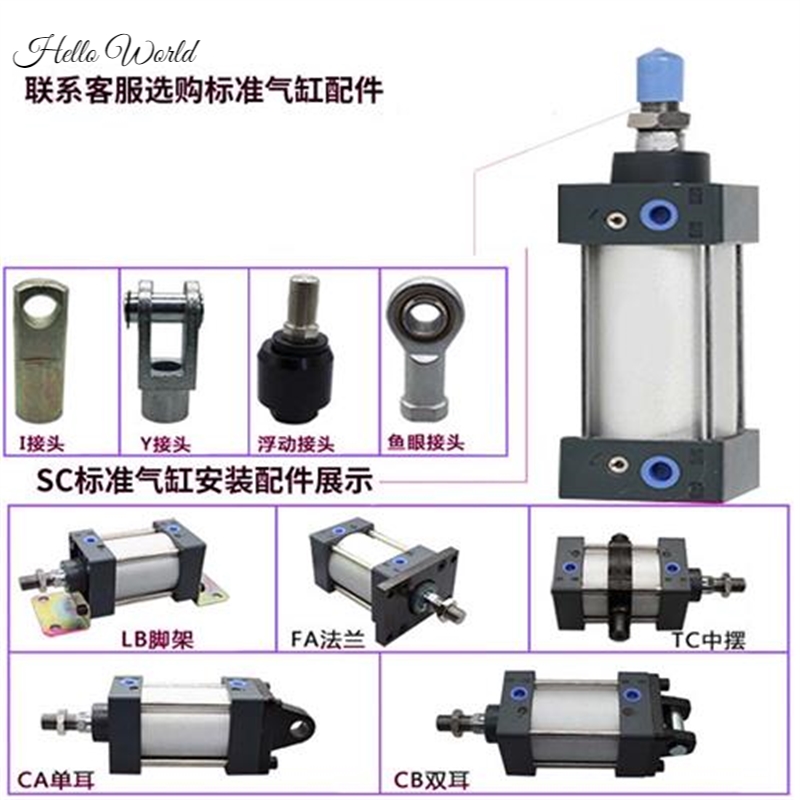 Hello World
联系客服选购标准气缸配件

I接头
Y接头
浮动接头
鱼眼接头

SC标准气缸安装配件展示

LB脚架
FA法兰
TC中摆
CA单耳
CB双耳