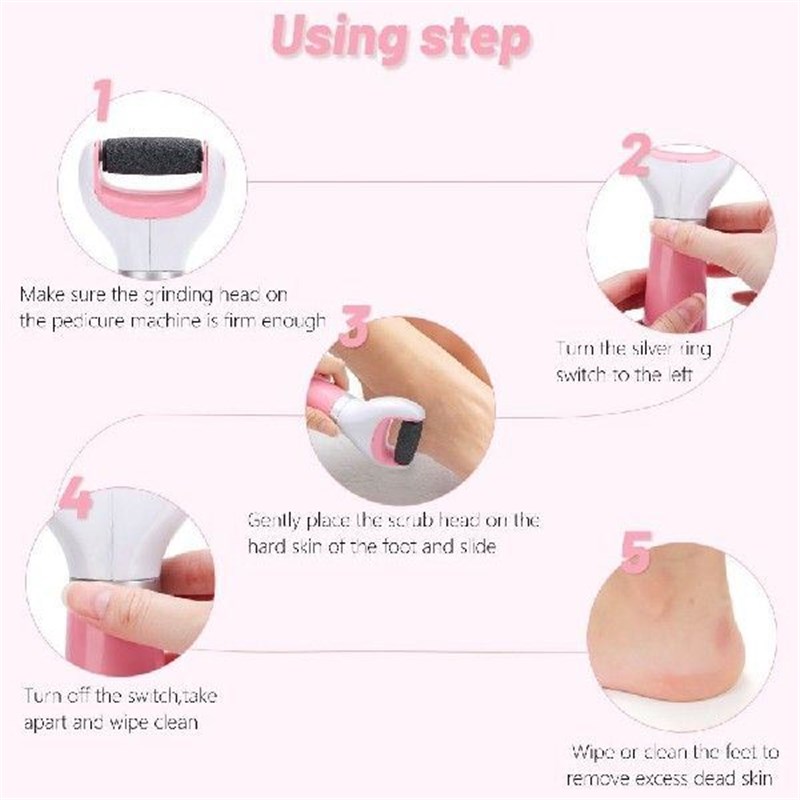 Using step

1

Make sure the grinding head on the pedicure machine is firm enough

2

Turn the silver ring switch to the left

3

Gently place the scrub head on the hard skin of the foot and slide

4

Turn off the switch,take apart and wipe clean

5

Wipe or clean the feet to remove excess dead skin