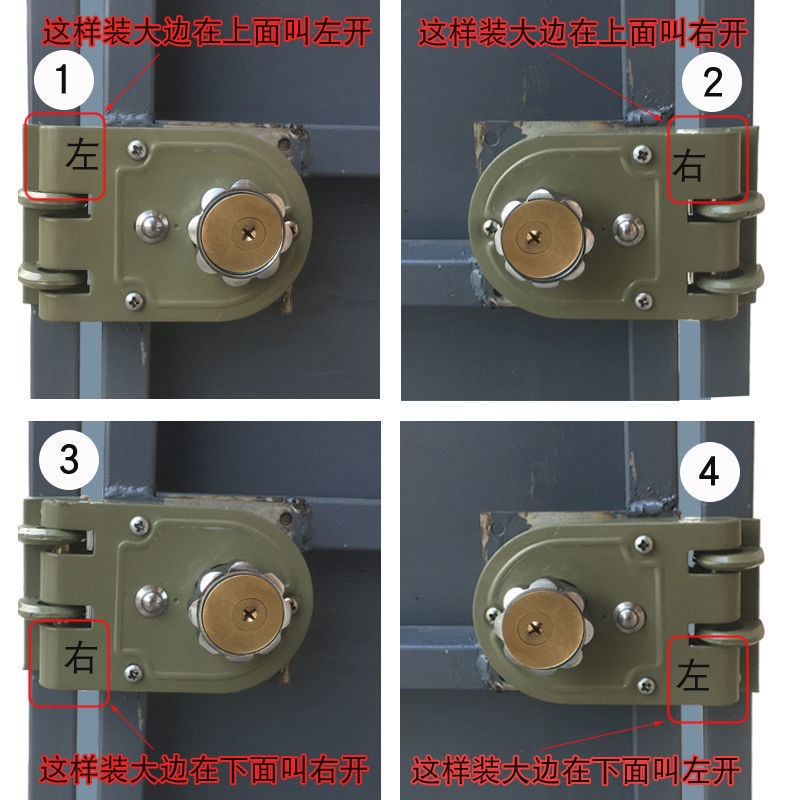 这样装大边在上面叫左开
1
左

这样装大边在上面叫右开
2
右

3
右
这样装大边在下面叫右开

4
左
这样装大边在下面叫左开