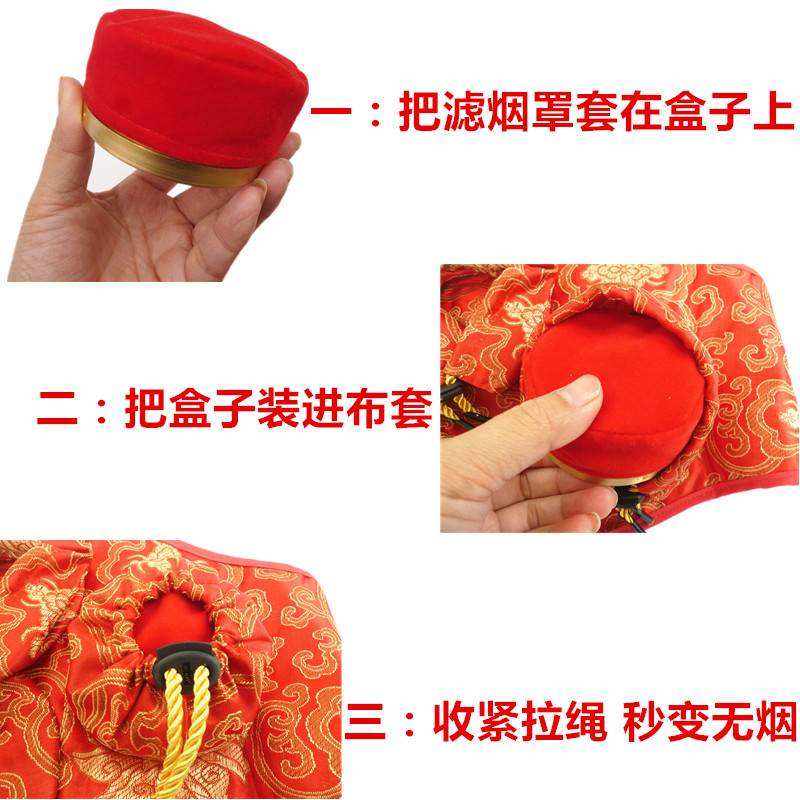 一：把滤烟罩套在盒子上

二：把盒子装进布套

三：收紧拉绳 秒变无烟