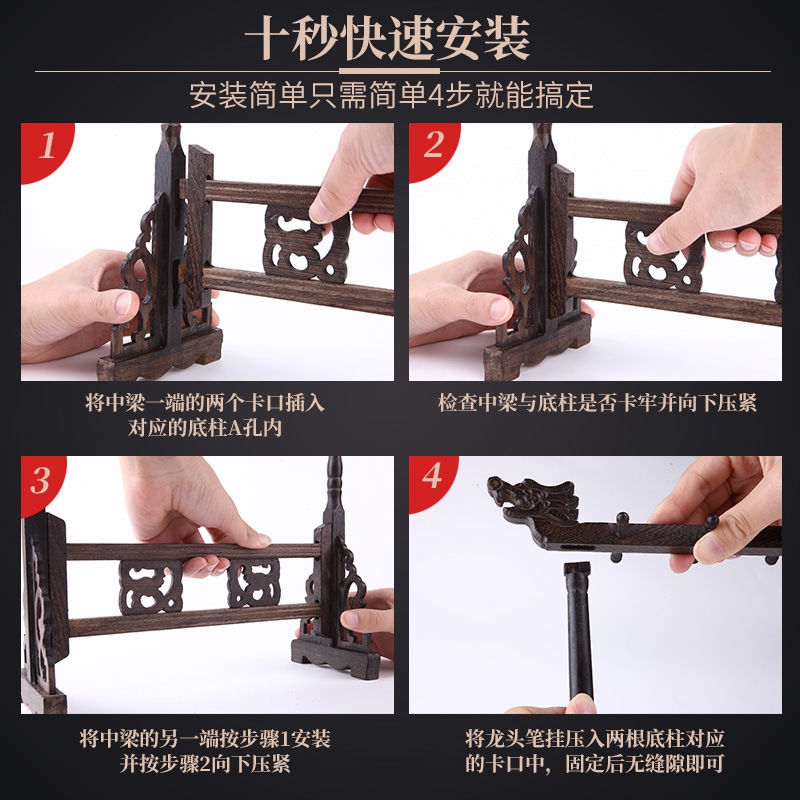 十秒快速安装

安装简单只需简单4步就能搞定

1

将中梁一端的两个卡口插入对应的底柱A孔内

2

检查中梁与底柱是否卡牢并向下压紧

3

将中梁的另一端按步骤1安装并按步骤2向下压紧

4

将龙头笔挂压入两根底柱对应的卡口中，固定后无缝隙即可