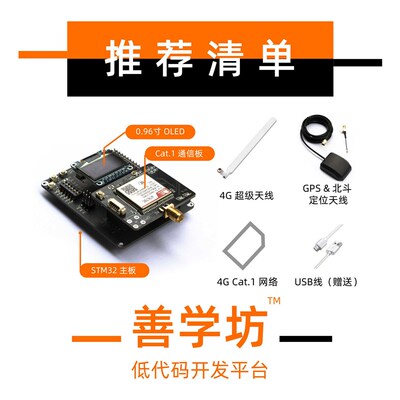 推荐清单

0.96寸 OLED

Cat.1 通信板

STM32 主板

4G 超级天线

GPS & 北斗
定位天线

4G Cat.1 网络

USB线（赠送）

善学坊™

低代码开发平台