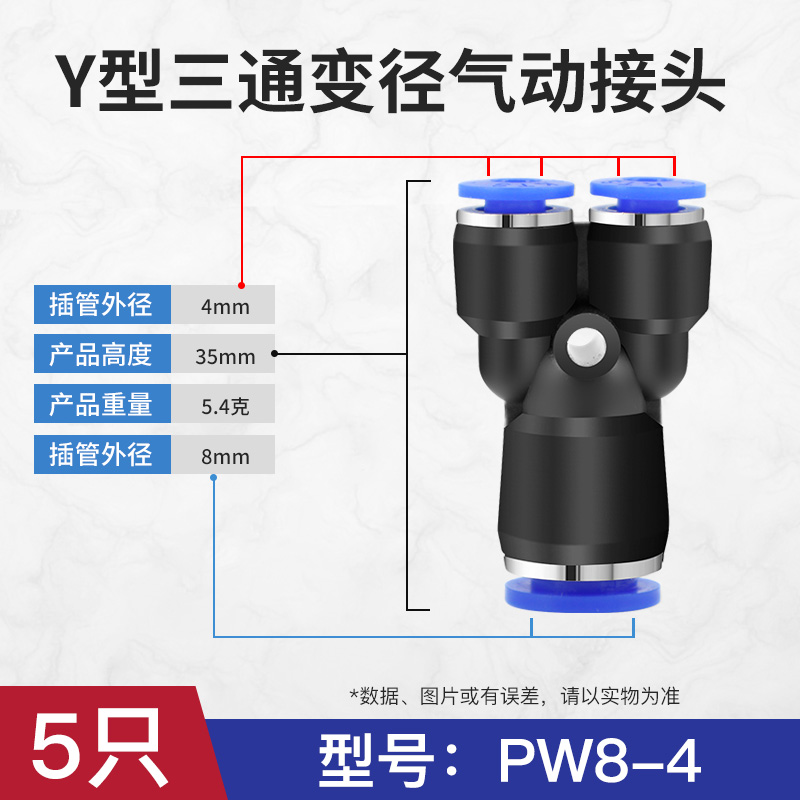 Y型三通变径气动接头

| 插管外径 | 4mm |
|---|---|
| 产品高度 | 35mm |
| 产品重量 | 5.4克 |
| 插管外径 | 8mm |

*数据、图片或有误差，请以实物为准

5只

型号：PW8-4