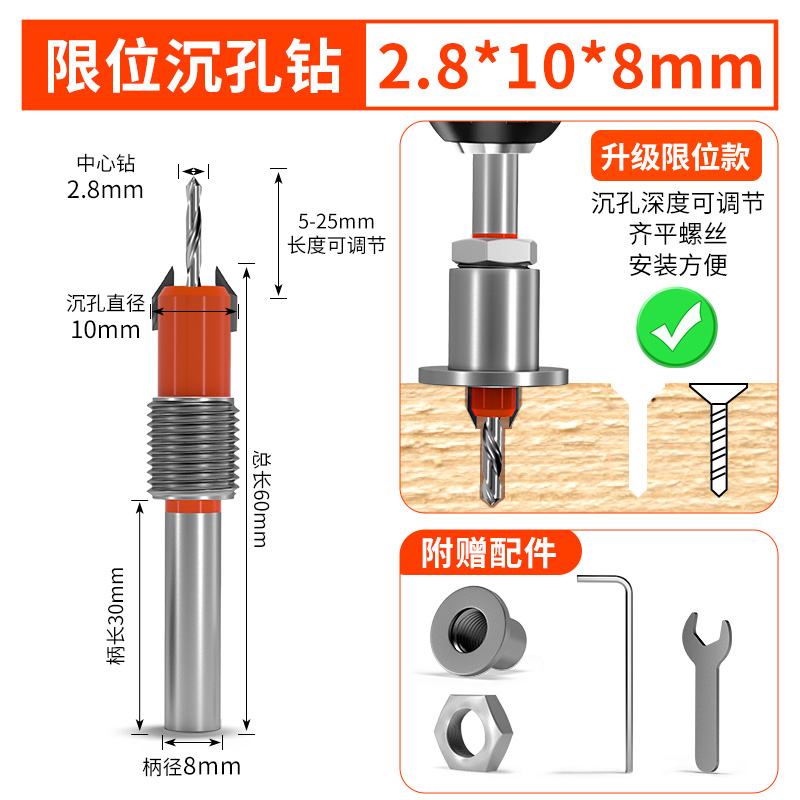 限位沉孔钻 2.8*10*8mm

中心钻
2.8mm

5-25mm
长度可调节

沉孔直径
10mm

总长60mm

柄长30mm

柄径8mm

升级限位款
沉孔深度可调节
齐平螺丝
安装方便

附赠配件